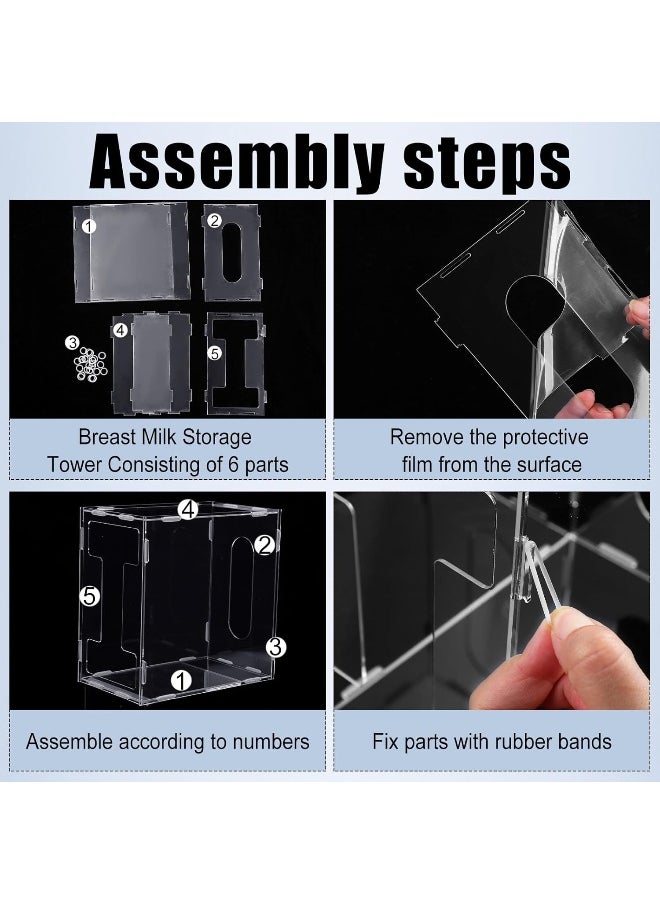 Assembly steps

1 2 3 4 5

Breast Milk Storage Tower Consisting of 6 parts

Remove the protective film from the surface

4 2 5 3 1

Assemble according to numbers

Fix parts with rubber bands