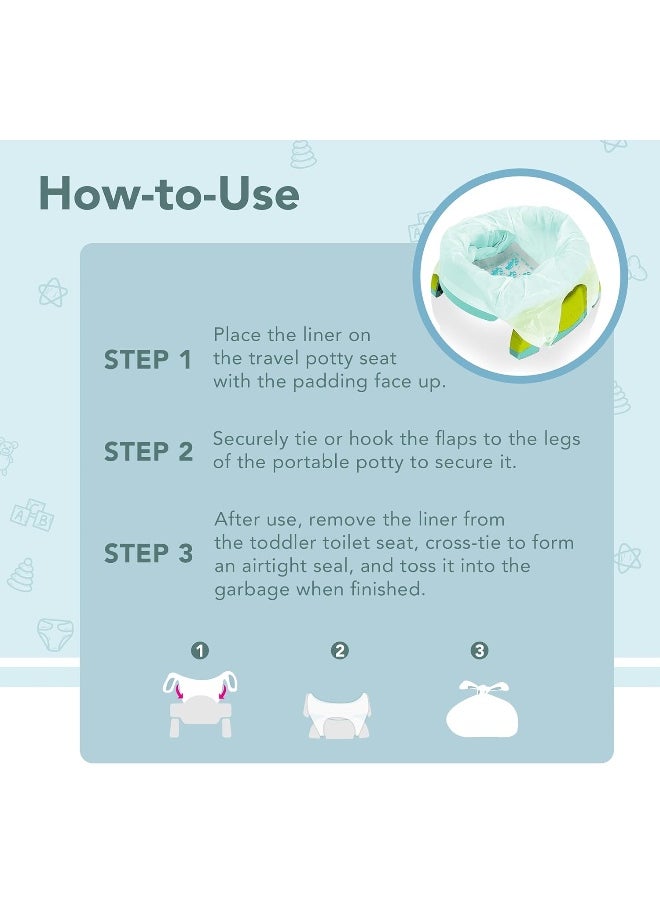 How-to-Use

STEP 1 Place the liner on the travel potty seat with the padding face up.

STEP 2 Securely tie or hook the flaps to the legs of the portable potty to secure it.

STEP 3 After use, remove the liner from the toddler toilet seat, cross-tie to form an airtight seal, and toss it into the garbage when finished.

1 2 3