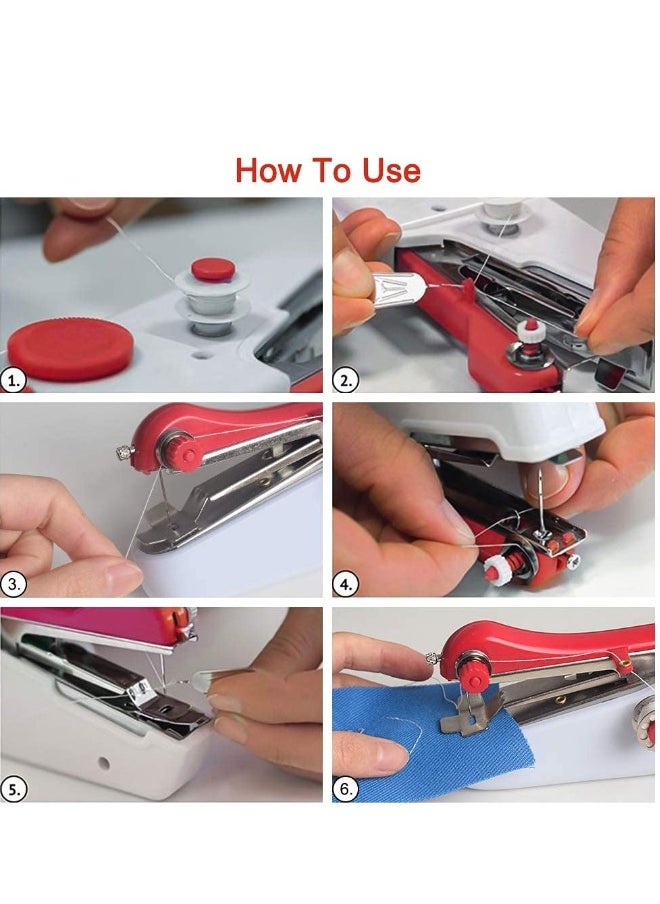 How To Use

1.

2.

3.

4.

5.

6.