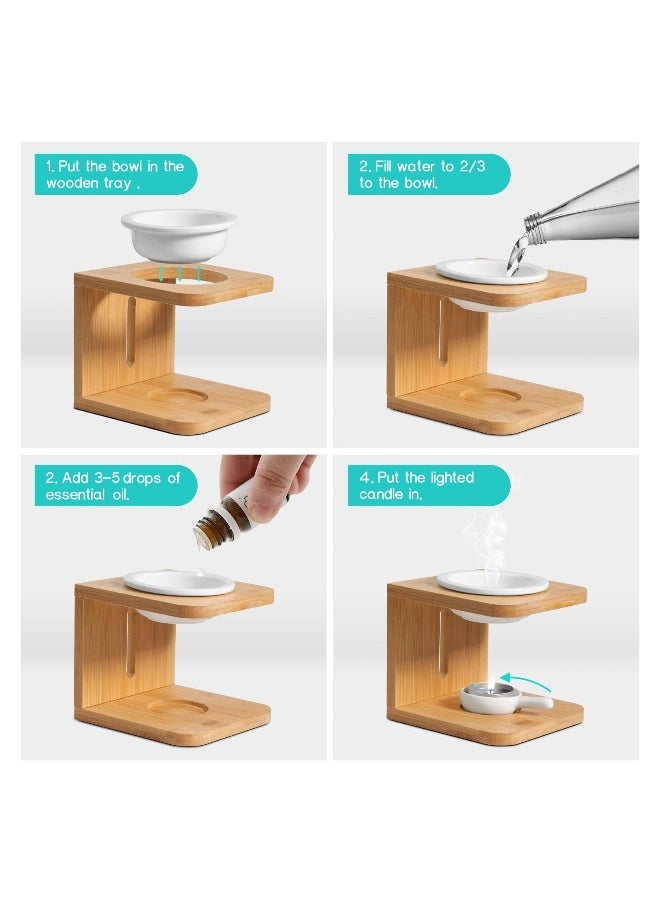 1. Put the bowl in the wooden tray .

2. Fill water to 2/3 to the bowl.

2. Add 3-5 drops of essential oil.

4. Put the lighted candle in.