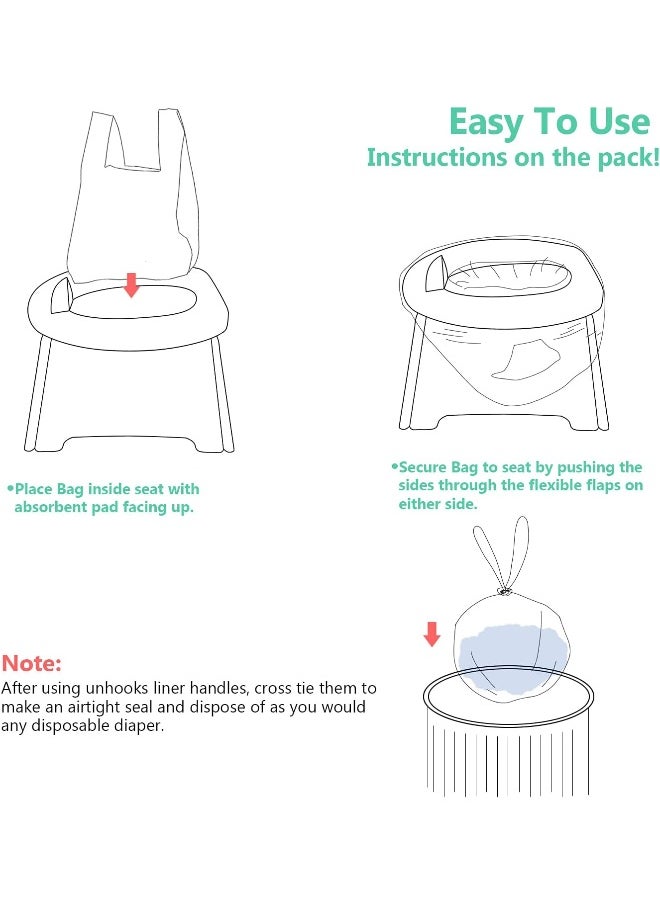 Easy To Use
Instructions on the pack!

•Place Bag inside seat with absorbent pad facing up.

•Secure Bag to seat by pushing the sides through the flexible flaps on either side.

Note:
After using unhooks liner handles, cross tie them to make an airtight seal and dispose of as you would any disposable diaper.