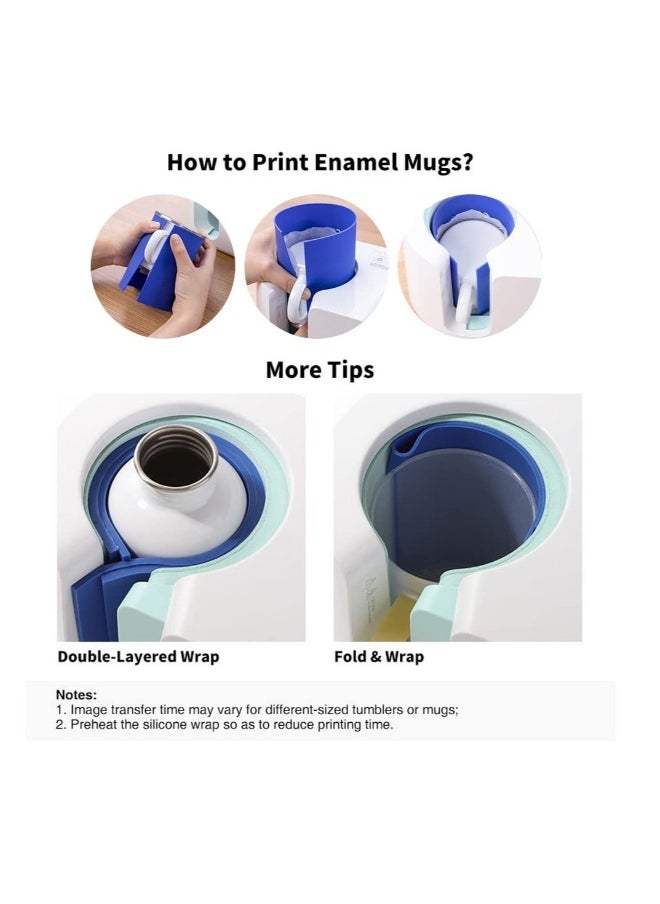 How to Print Enamel Mugs?

More Tips

Double-Layered Wrap

Fold & Wrap

Notes:
1. Image transfer time may vary for different-sized tumblers or mugs;
2. Preheat the silicone wrap so as to reduce printing time.