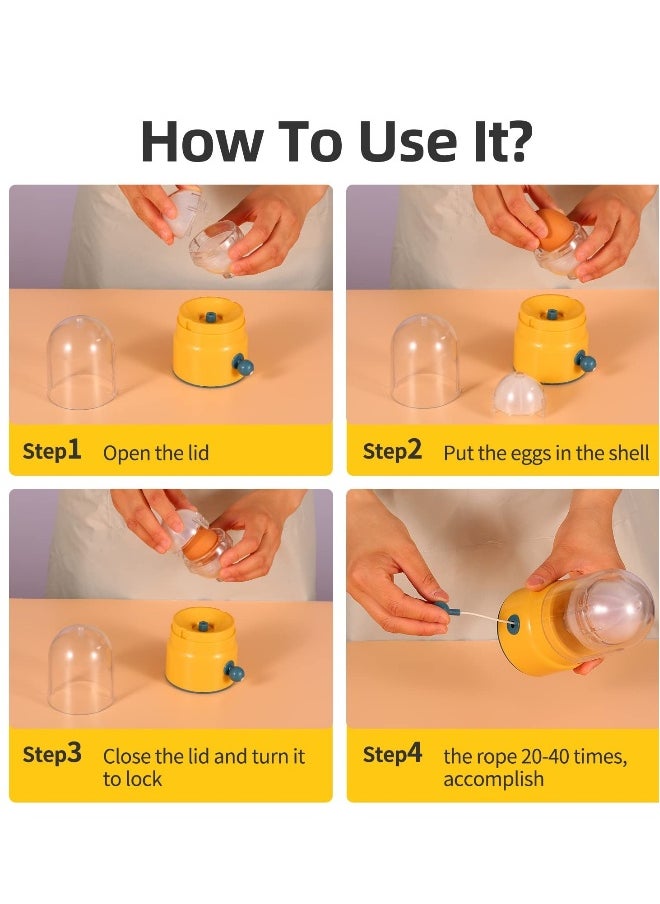 How To Use It?

Step1 Open the lid

Step2 Put the eggs in the shell

Step3 Close the lid and turn it to lock

Step4 the rope 20-40 times, accomplish