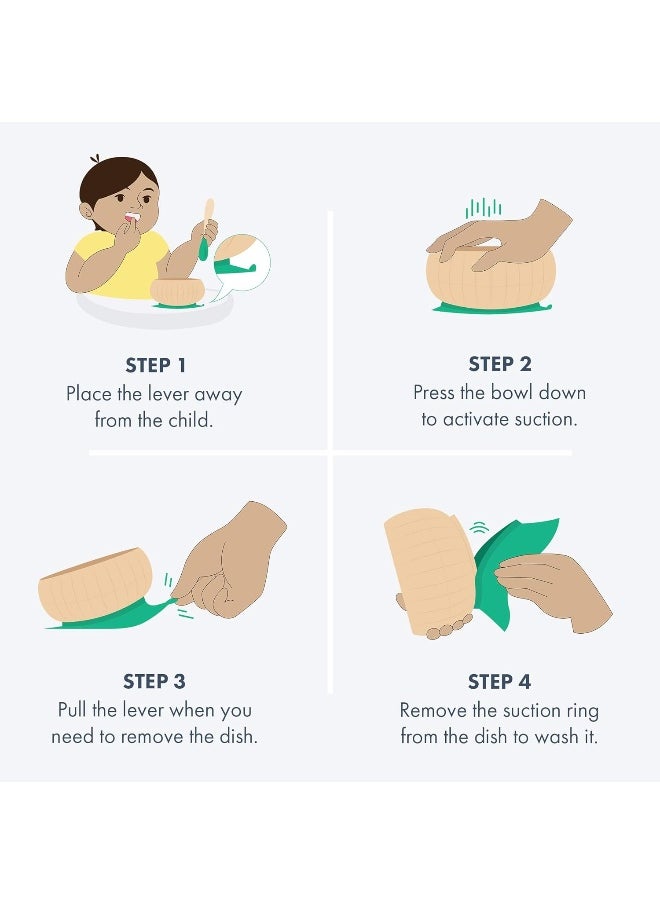 STEP 1
Place the lever away from the child.

STEP 2
Press the bowl down to activate suction.

STEP 3
Pull the lever when you need to remove the dish.

STEP 4
Remove the suction ring from the dish to wash it.