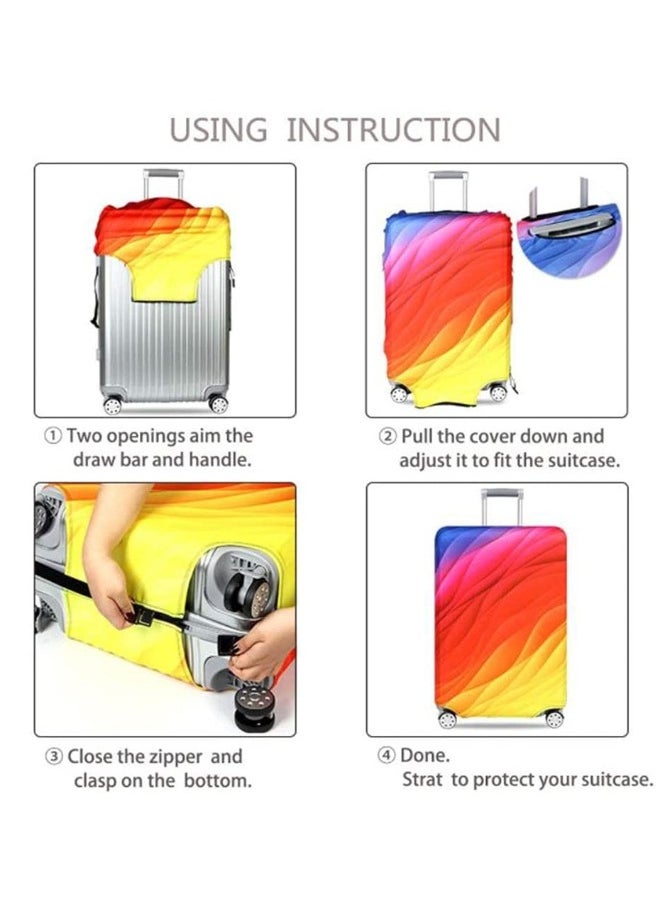 USING INSTRUCTION

① Two openings aim the draw bar and handle.

② Pull the cover down and adjust it to fit the suitcase.

③ Close the zipper and clasp on the bottom.

④ Done. Strat to protect your suitcase.