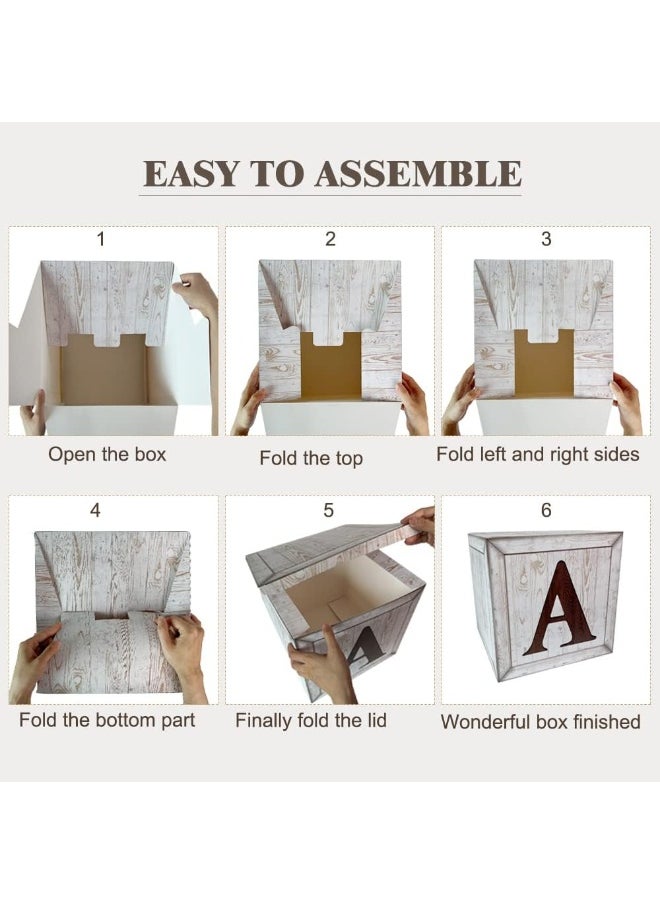 EASY TO ASSEMBLE

1
Open the box

2
Fold the top

3
Fold left and right sides

4
Fold the bottom part

5
Finally fold the lid

6
A
Wonderful box finished