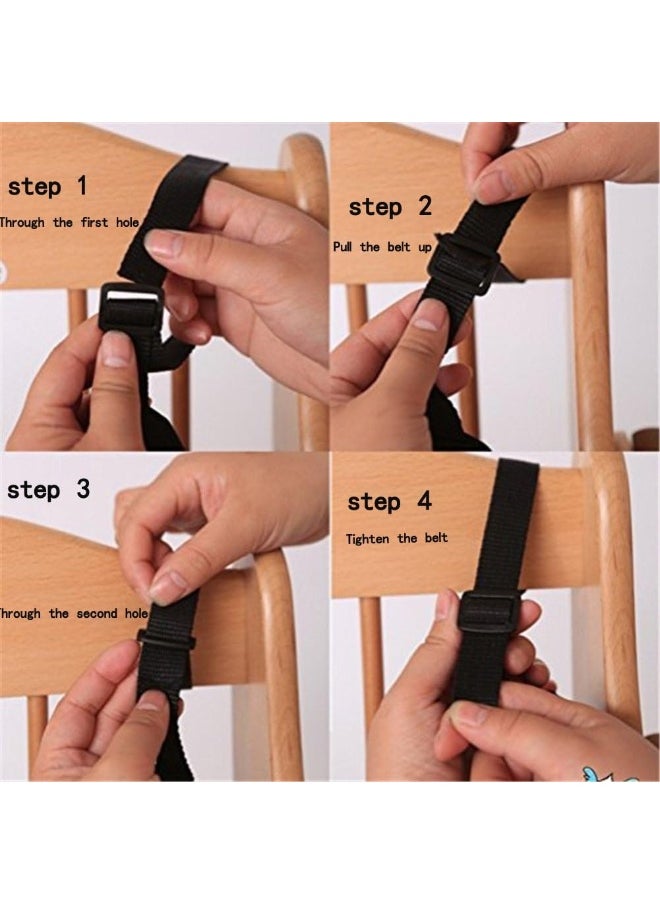 step 1
Through the first hole

step 2
Pull the belt up

step 3
hrough the second hole

step 4
Tighten the belt