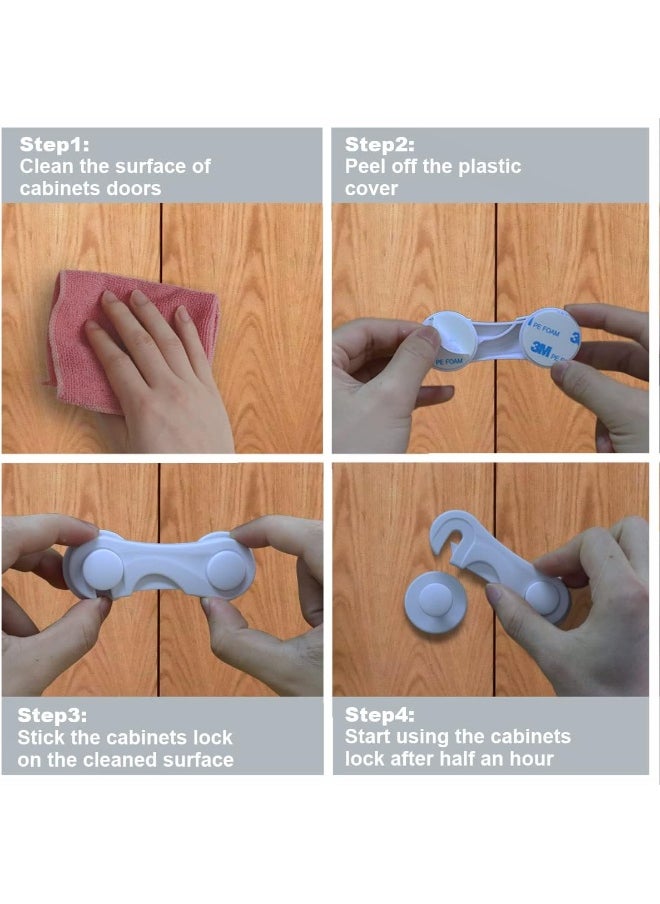 Step1:
Clean the surface of cabinets doors

Step2:
Peel off the plastic cover

PE FOAM 3M

PE FOAM

Step3:
Stick the cabinets lock on the cleaned surface

Step4:
Start using the cabinets lock after half an hour