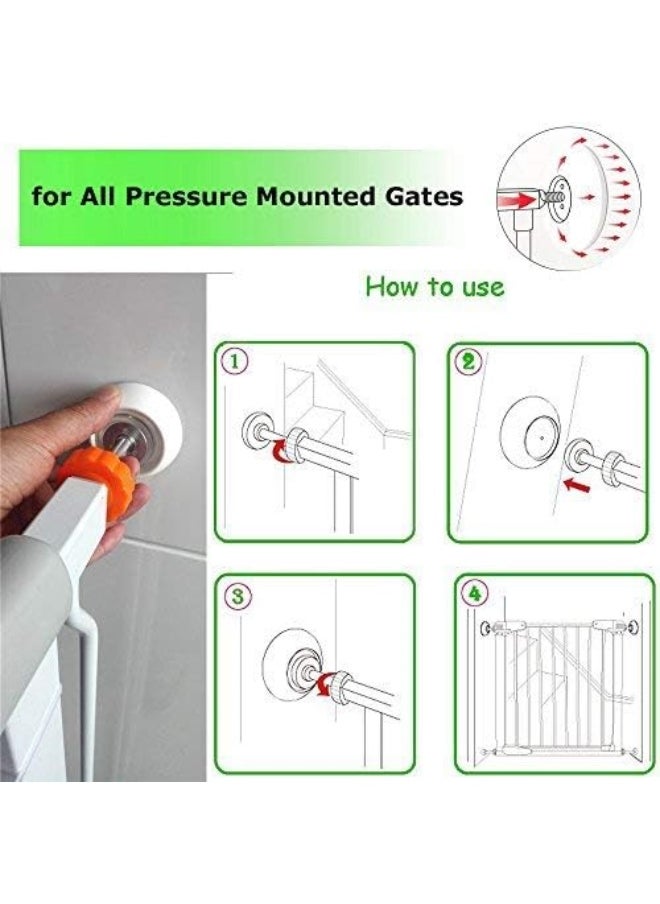 for All Pressure Mounted Gates

How to use

1

2

3

4