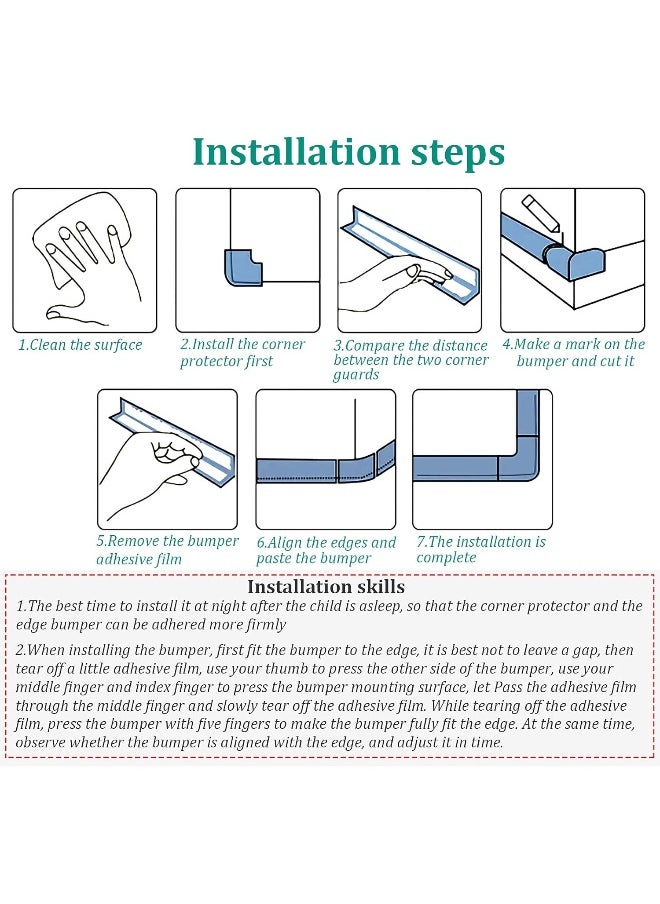 Installation steps

1.Clean the surface

2.Install the corner protector first

3.Compare the distance between the two corner guards

4.Make a mark on the bumper and cut it

5.Remove the bumper adhesive film

6.Align the edges and paste the bumper

7.The installation is complete

Installation skills

1.The best time to install it at night after the child is asleep, so that the corner protector and the edge bumper can be adhered more firmly

2.When installing the bumper, first fit the bumper to the edge, it is best not to leave a gap, then tear off a little adhesive film, use your thumb to press the other side of the bumper, use your middle finger and index finger to press the bumper mounting surface, let Pass the adhesive film through the middle finger and slowly tear off the adhesive film. While tearing off the adhesive film, press the bumper with five fingers to make the bumper fully fit the edge. At the same time, observe whether the bumper is aligned with the edge, and adjust it in time.