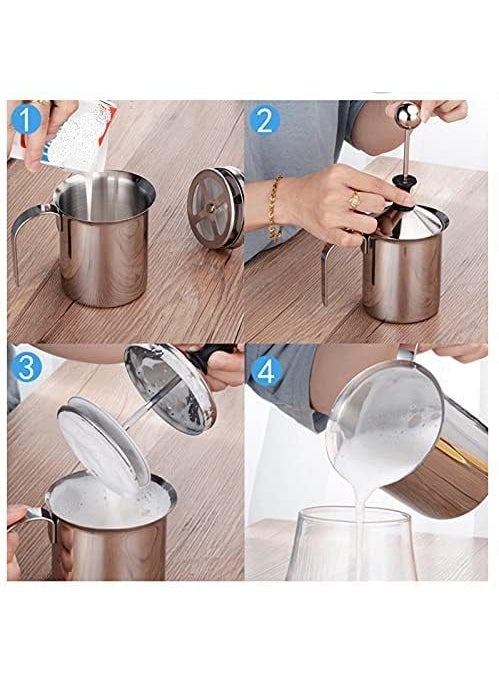 1
2
3
4