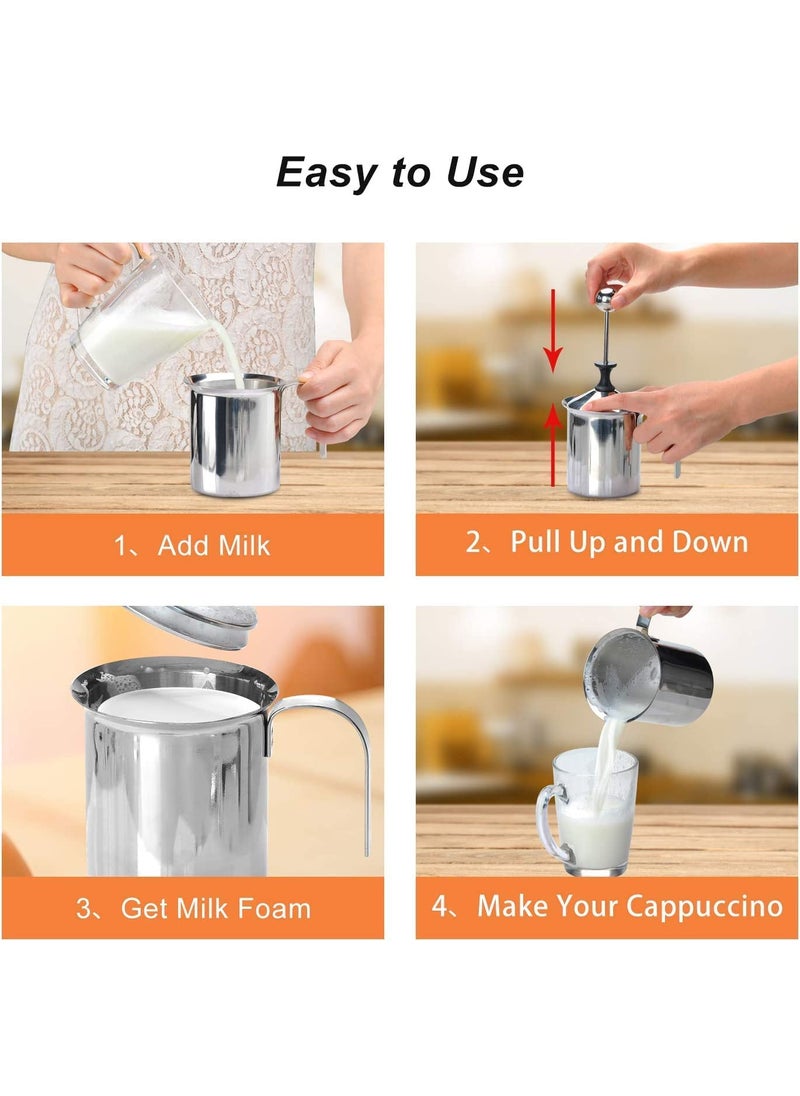 Easy to Use

1、Add Milk

2、Pull Up and Down

3、Get Milk Foam

4、Make Your Cappuccino