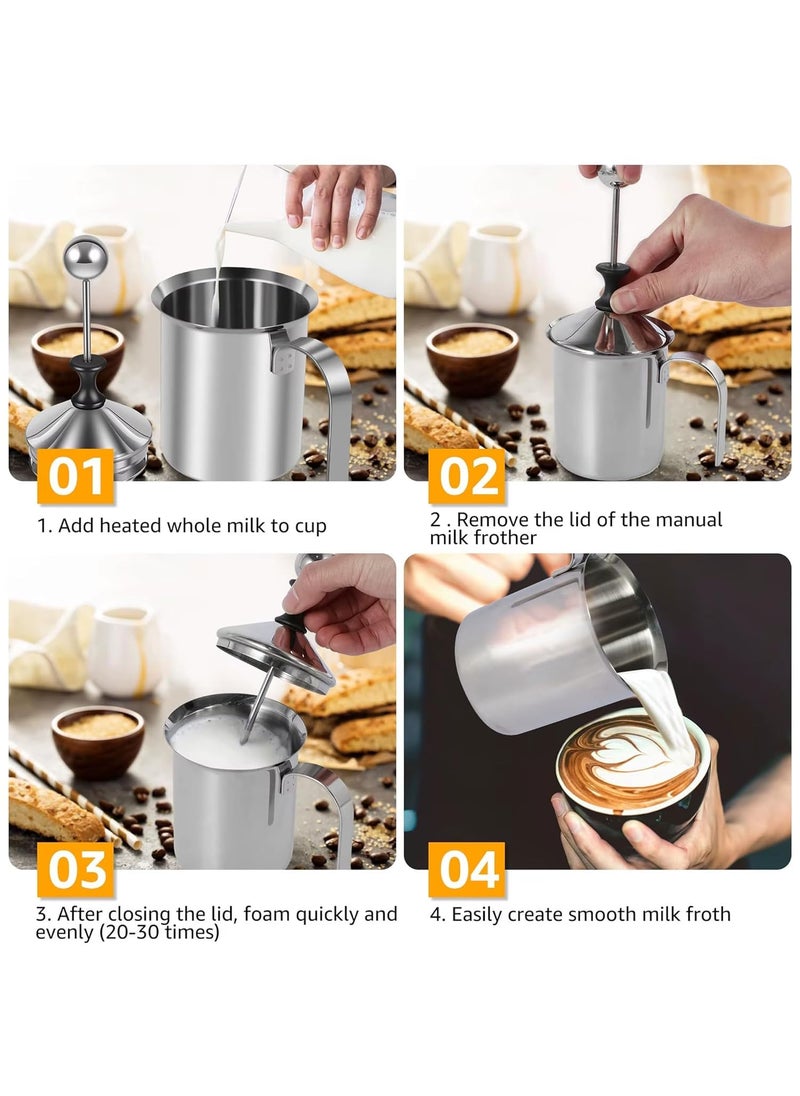 01

1. Add heated whole milk to cup

02

2 . Remove the lid of the manual milk frother

03

3. After closing the lid, foam quickly and evenly (20-30 times)

04

4. Easily create smooth milk froth