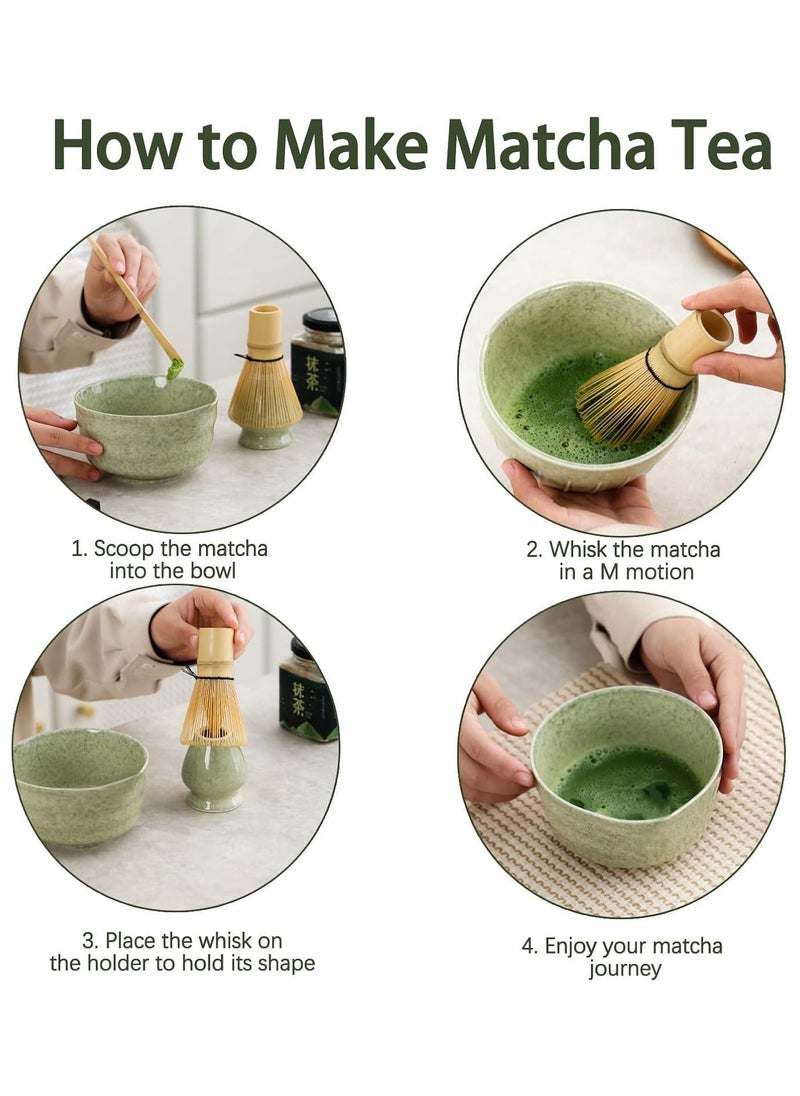 How to Make Matcha Tea

抹茶

1. Scoop the matcha into the bowl

2. Whisk the matcha in a M motion

抹茶

3. Place the whisk on the holder to hold its shape

4. Enjoy your matcha journey