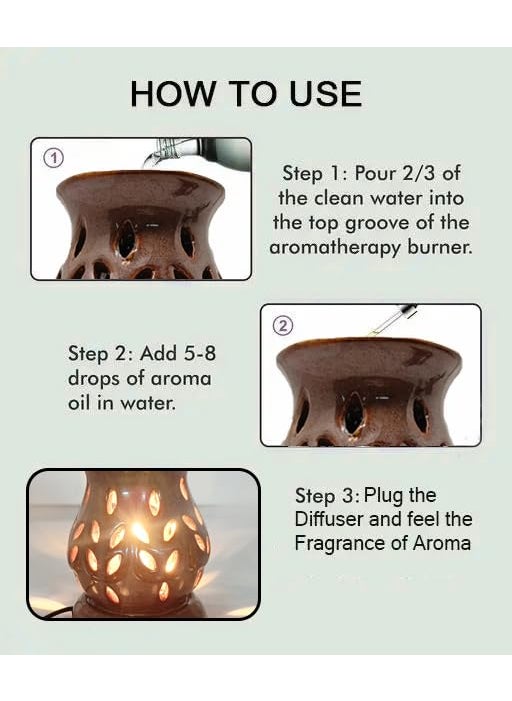 HOW TO USE

①

Step 1: Pour 2/3 of the clean water into the top groove of the aromatherapy burner.

②

Step 2: Add 5-8 drops of aroma oil in water.

Step 3: Plug the Diffuser and feel the Fragrance of Aroma