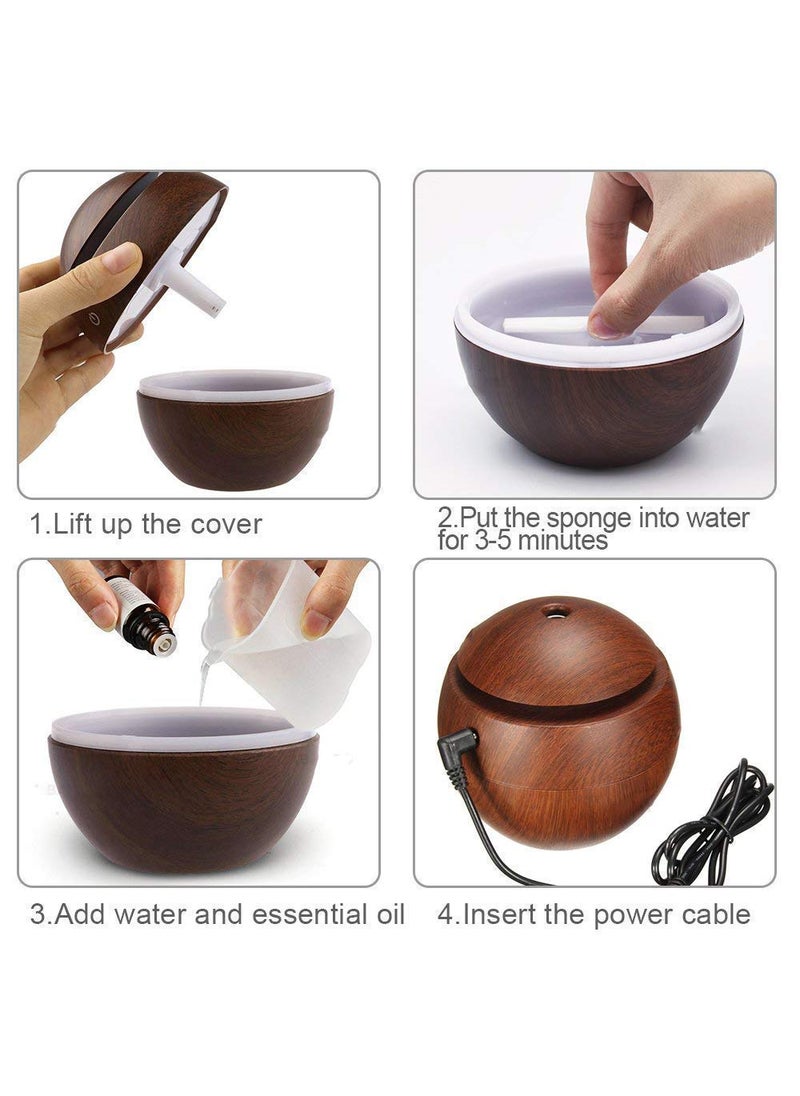 1.Lift up the cover

2.Put the sponge into water for 3-5 minutes

3.Add water and essential oil

4.Insert the power cable