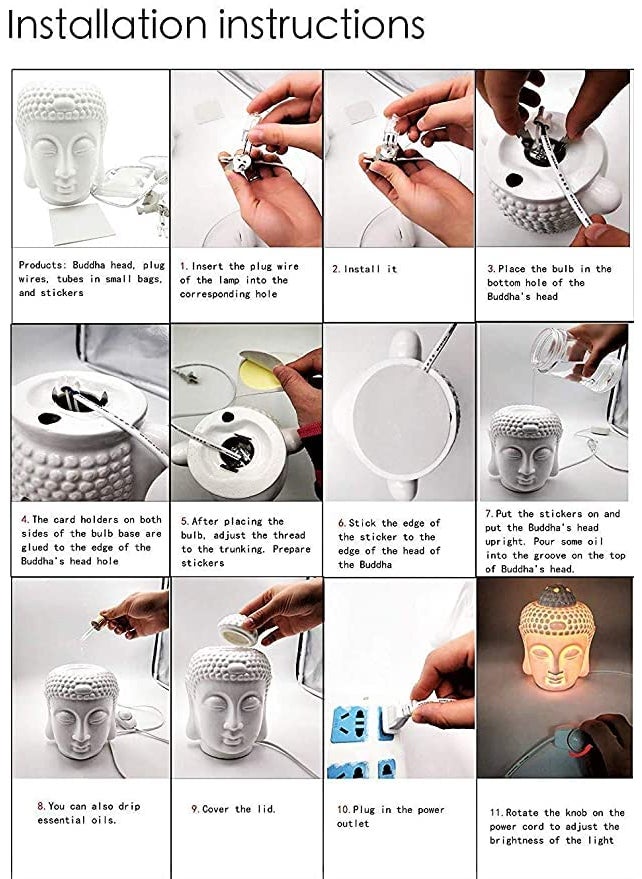 Installation instructions

Products: Buddha head, plug wires, tubes in small bags, and stickers

1. Insert the plug wire of the lamp into the corresponding hole

2. Install it

3. Place the bulb in the bottom hole of the Buddha's head

4. The card holders on both sides of the bulb base are glued to the edge of the Buddha's head hole

5. After placing the bulb, adjust the thread to the trunking. Prepare stickers

6. Stick the edge of the sticker to the edge of the head of the Buddha

7. Put the stickers on and put the Buddha's head upright. Pour some oil into the groove on the top of Buddha's head.

8. You can also drip essential oils.

9. Cover the lid.

10. Plug in the power outlet

11. Rotate the knob on the power cord to adjust the brightness of the light