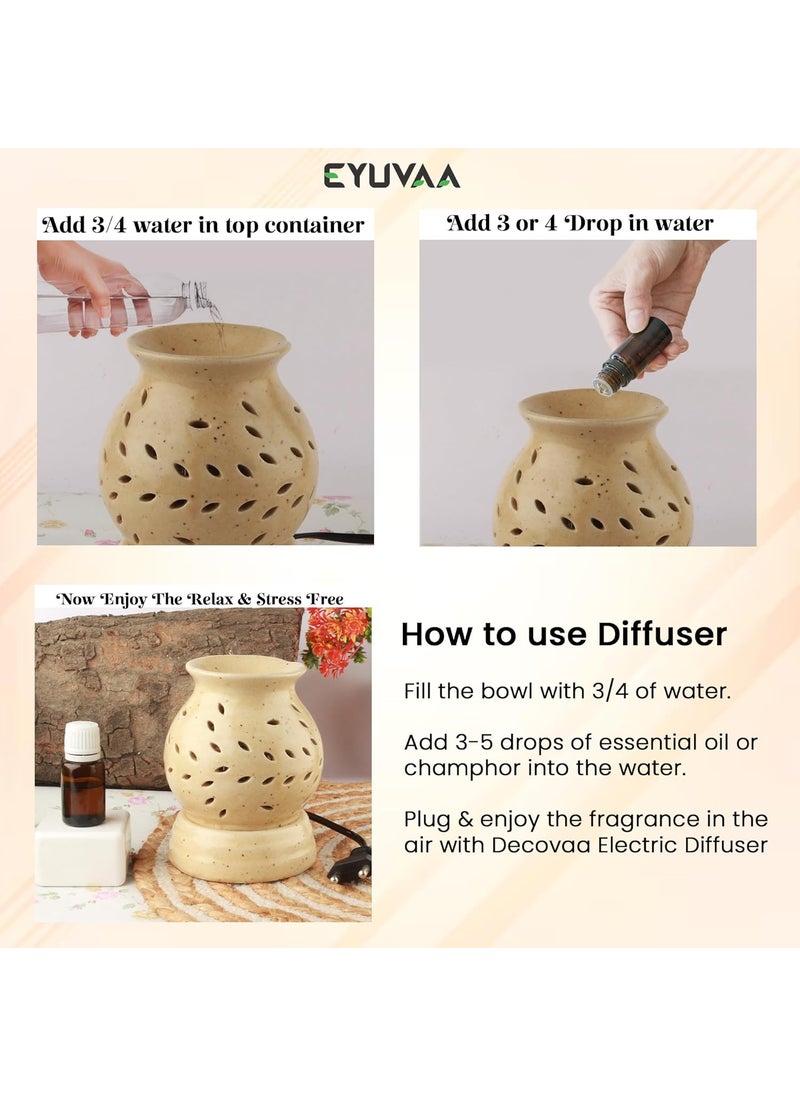 EYUVAA

Add 3/4 water in top container

Add 3 or 4 Drop in water

Now Enjoy The Relax & Stress Free

How to use Diffuser

Fill the bowl with 3/4 of water.

Add 3-5 drops of essential oil or champhor into the water.

Plug & enjoy the fragrance in the air with Decovaa Electric Diffuser