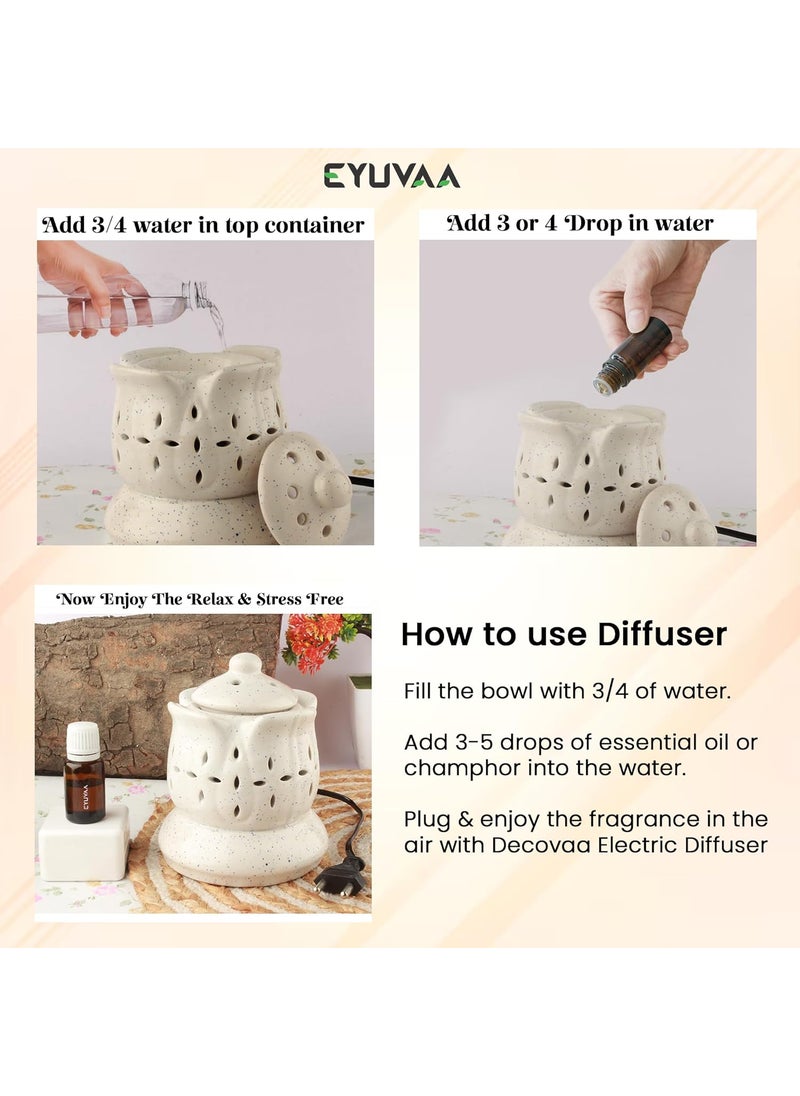 EYUVAA

Add 3/4 water in top container

Add 3 or 4 Drop in water

Now Enjoy The Relax & Stress Free

EYUVAA

How to use Diffuser

Fill the bowl with 3/4 of water.

Add 3-5 drops of essential oil or champhor into the water.

Plug & enjoy the fragrance in the air with Decovaa Electric Diffuser