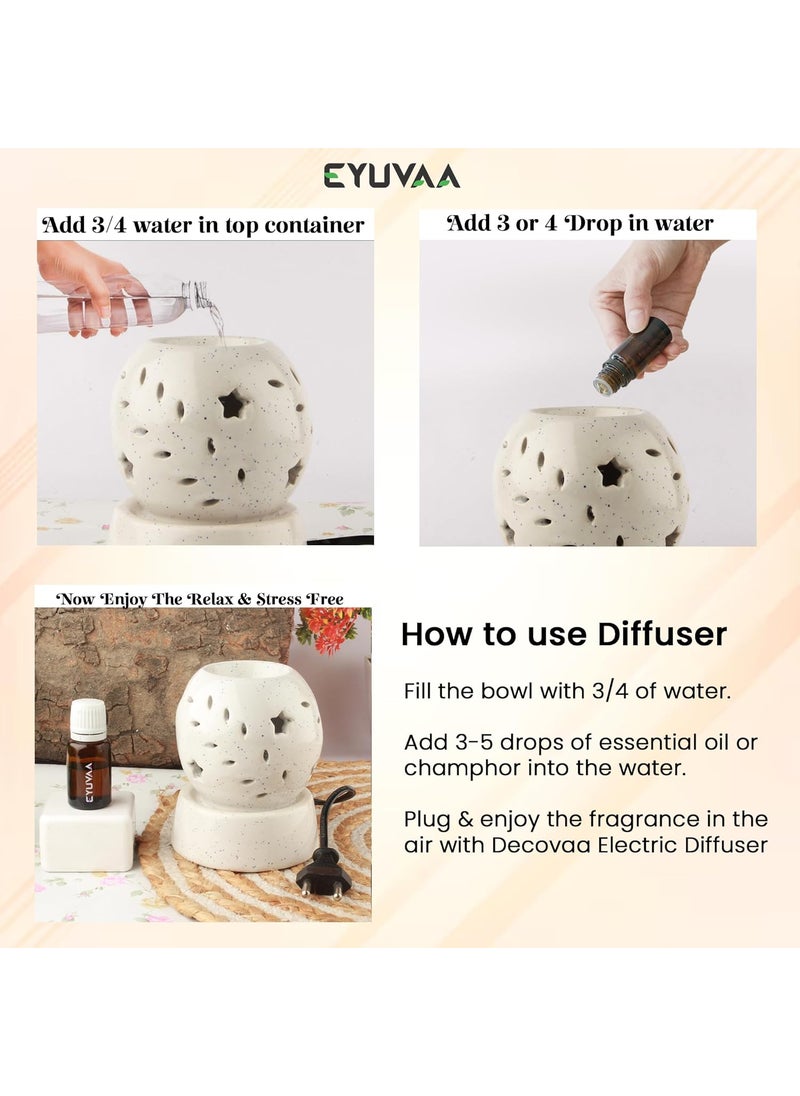 EYUVAA

Add 3/4 water in top container

Add 3 or 4 Drop in water

Now Enjoy The Relax & Stress Free

EYUVAA

How to use Diffuser

Fill the bowl with 3/4 of water.

Add 3-5 drops of essential oil or champhor into the water.

Plug & enjoy the fragrance in the air with Decovaa Electric Diffuser