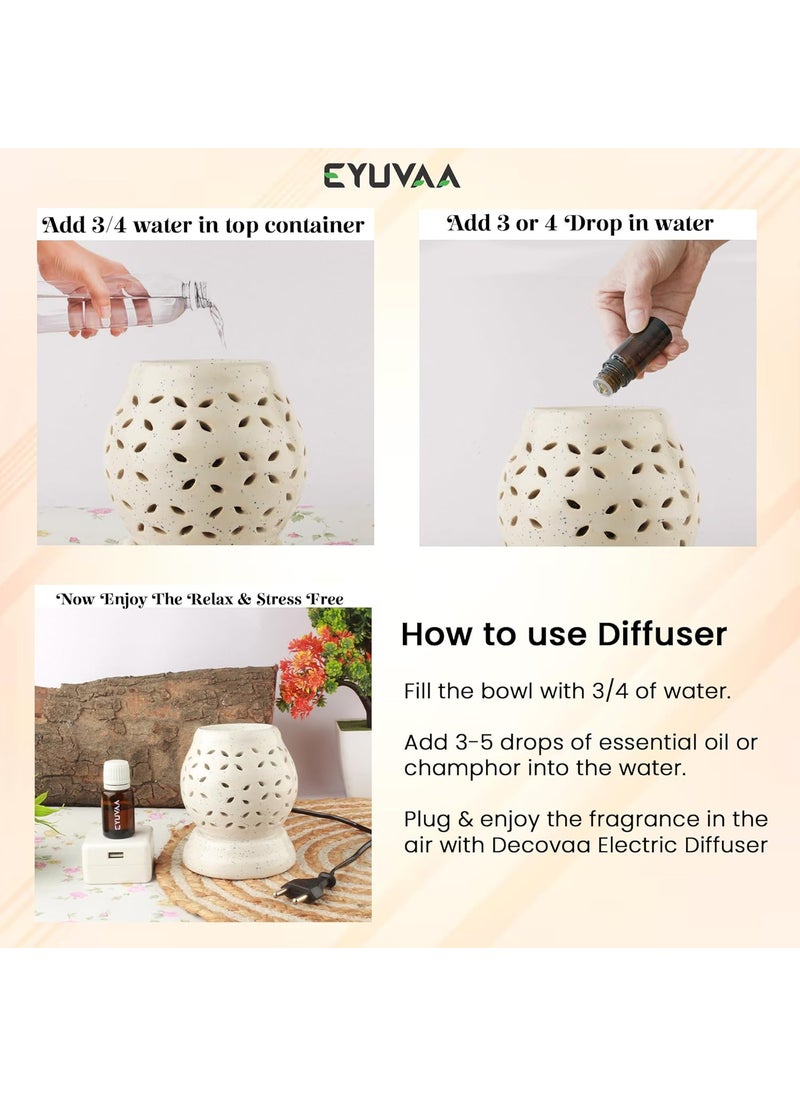 EYUVAA

Add 3/4 water in top container

Add 3 or 4 Drop in water

Now Enjoy The Relax & Stress Free

EYUVAA

How to use Diffuser

Fill the bowl with 3/4 of water.

Add 3-5 drops of essential oil or champhor into the water.

Plug & enjoy the fragrance in the air with Decovaa Electric Diffuser