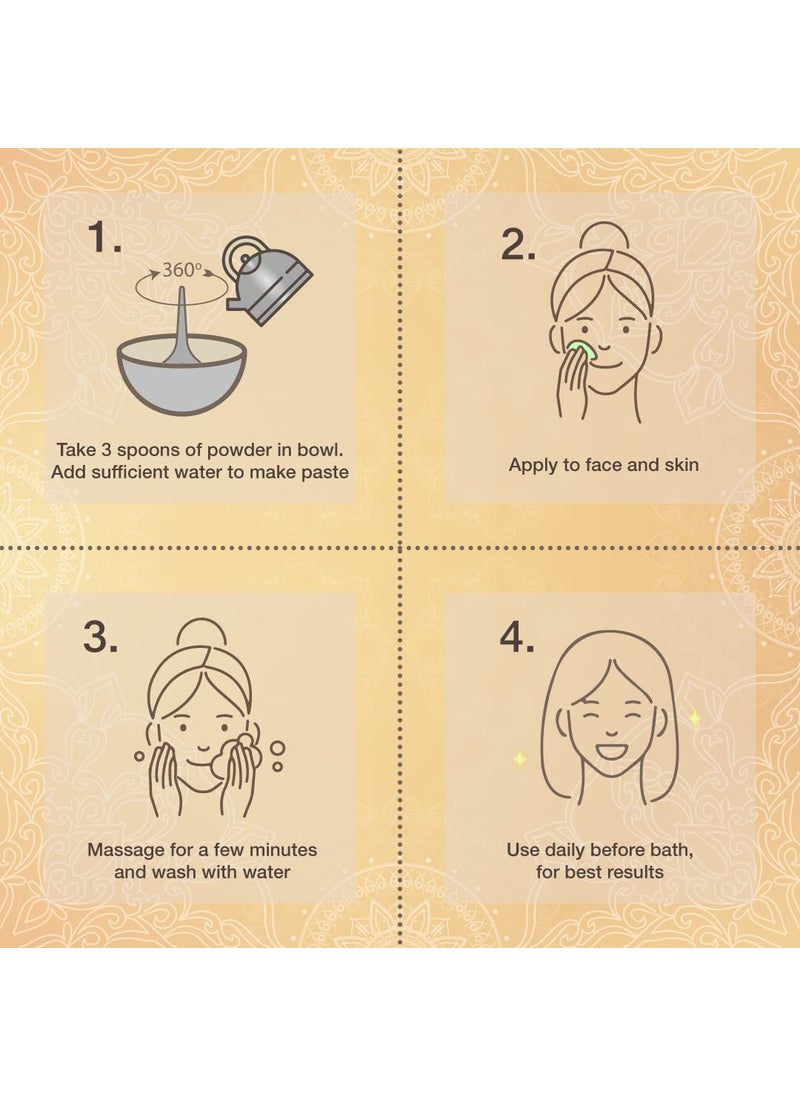 1.

360°

Take 3 spoons of powder in bowl. Add sufficient water to make paste

2.

Apply to face and skin

3.

Massage for a few minutes and wash with water

4.

Use daily before bath, for best results