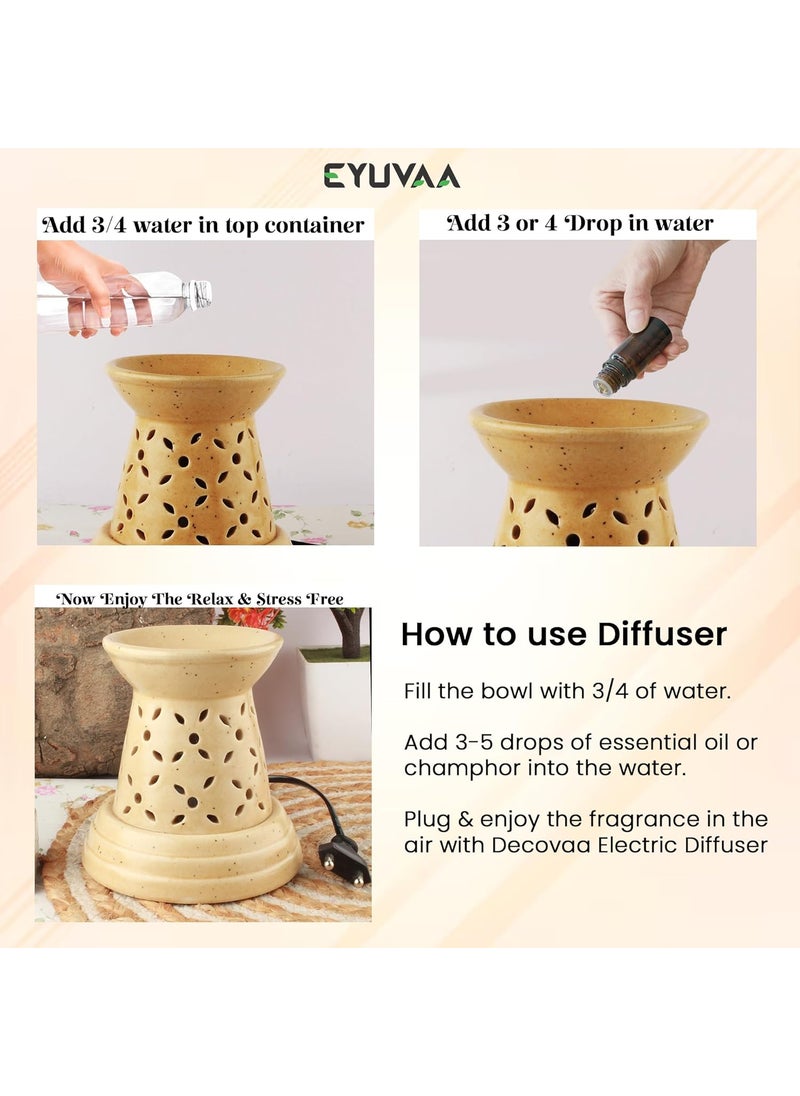 EYUVAA

Add 3/4 water in top container

Add 3 or 4 Drop in water

Now Enjoy The Relax & Stress Free

How to use Diffuser

Fill the bowl with 3/4 of water.

Add 3-5 drops of essential oil or champhor into the water.

Plug & enjoy the fragrance in the air with Decovaa Electric Diffuser