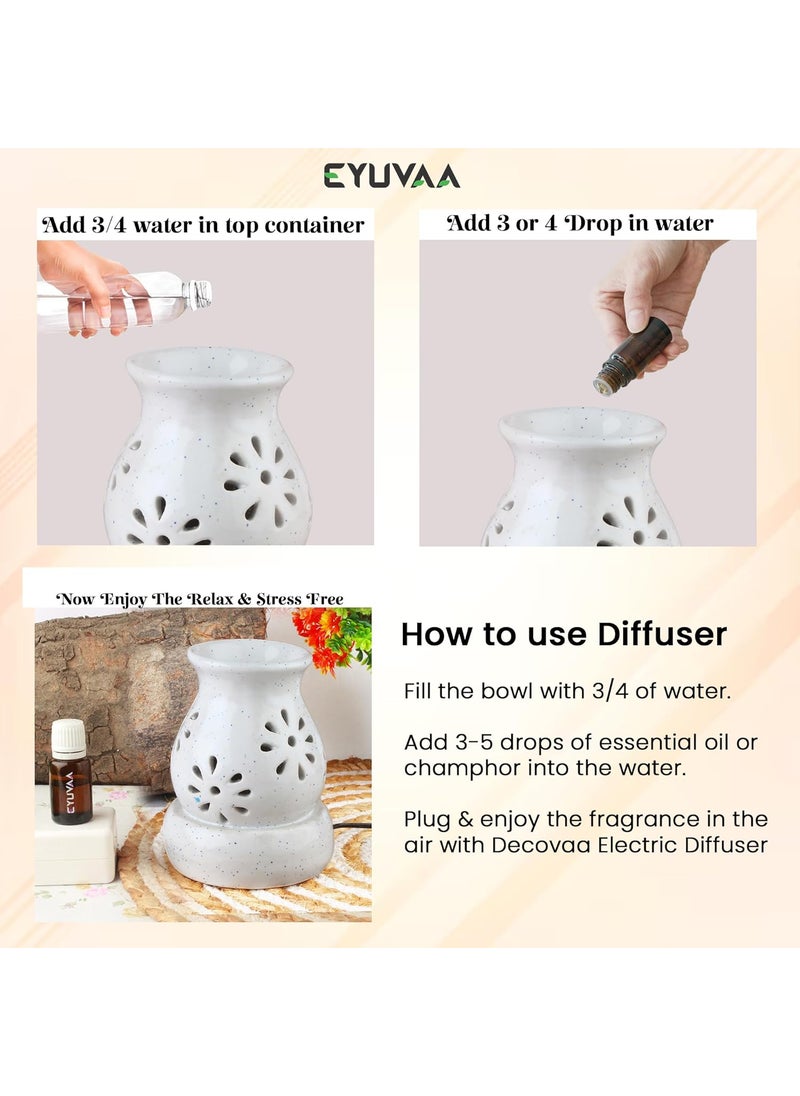 EYUVAA

Add 3/4 water in top container

Add 3 or 4 Drop in water

Now Enjoy The Relax & Stress Free

EYUVAA

How to use Diffuser

Fill the bowl with 3/4 of water.

Add 3-5 drops of essential oil or champhor into the water.

Plug & enjoy the fragrance in the air with Decovaa Electric Diffuser