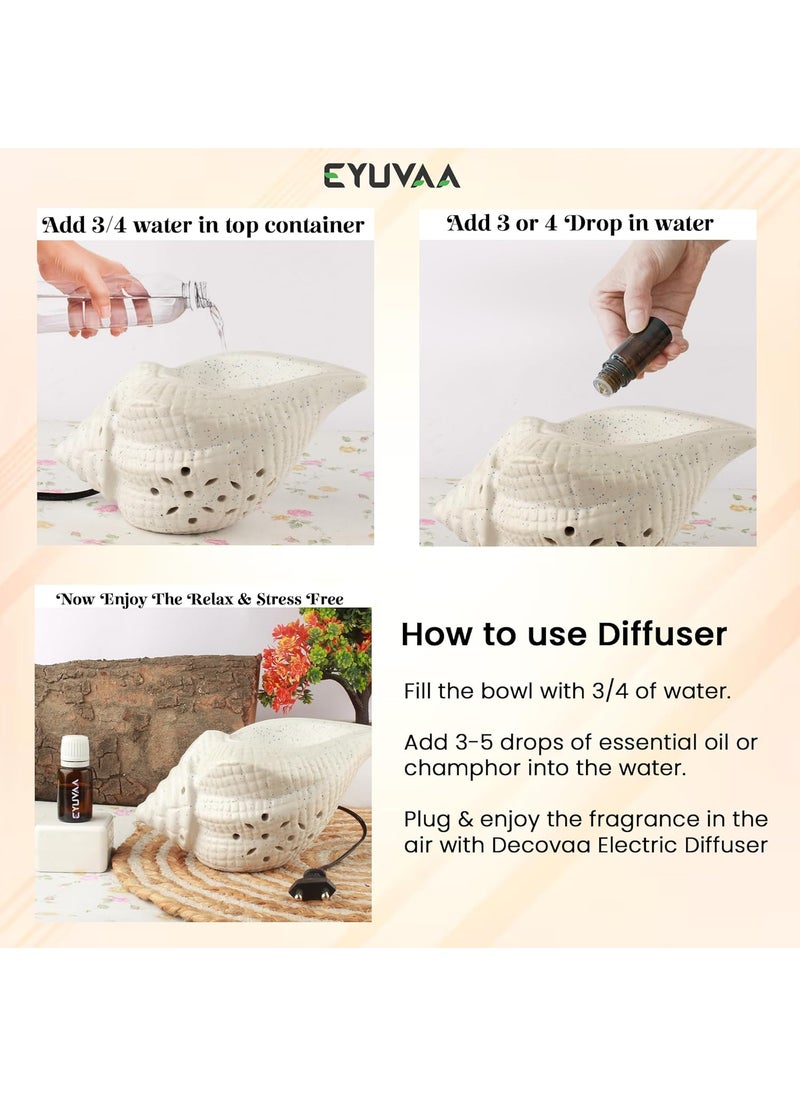 EYUVAA

Add 3/4 water in top container

Add 3 or 4 Drop in water

Now Enjoy The Relax & Stress Free

EYUVAA

How to use Diffuser

Fill the bowl with 3/4 of water.

Add 3-5 drops of essential oil or champhor into the water.

Plug & enjoy the fragrance in the air with Decovaa Electric Diffuser