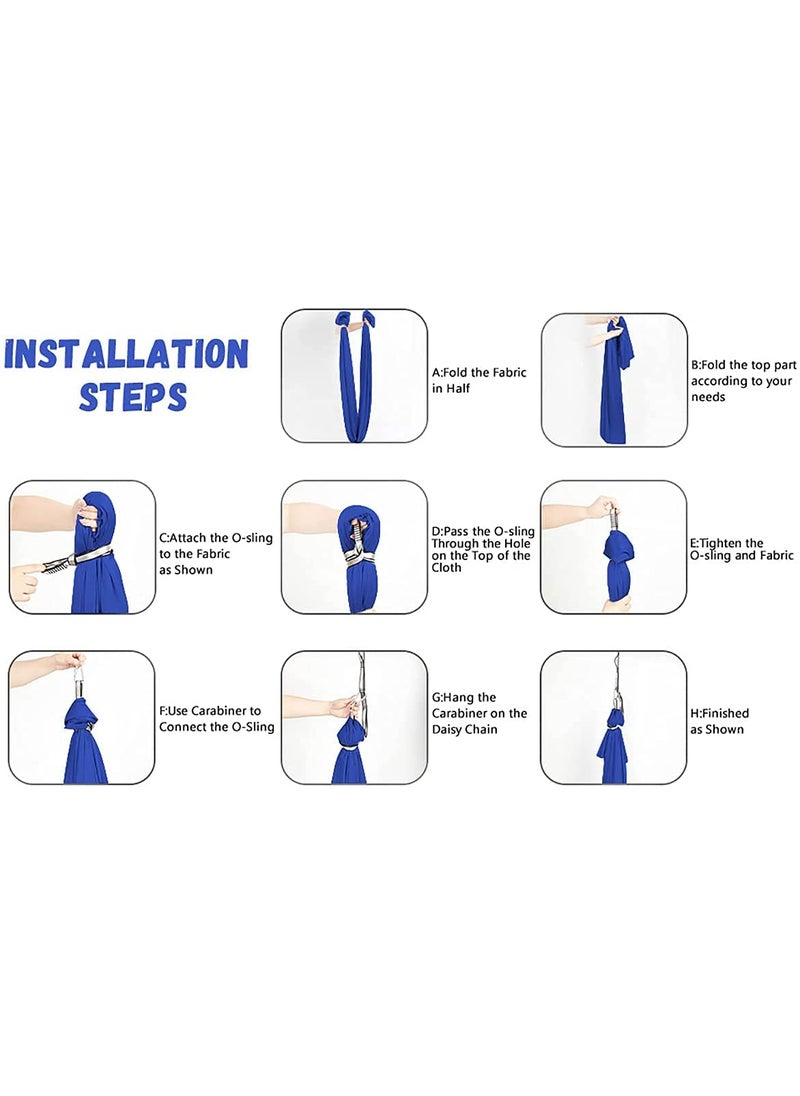 INSTALLATION STEPS

A:Fold the Fabric in Half

B:Fold the top part according to your needs

C:Attach the O-sling to the Fabric as Shown

D:Pass the O-sling Through the Hole on the Top of the Cloth

E:Tighten the O-sling and Fabric

F:Use Carabiner to Connect the O-Sling

G:Hang the Carabiner on the Daisy Chain

H:Finished as Shown