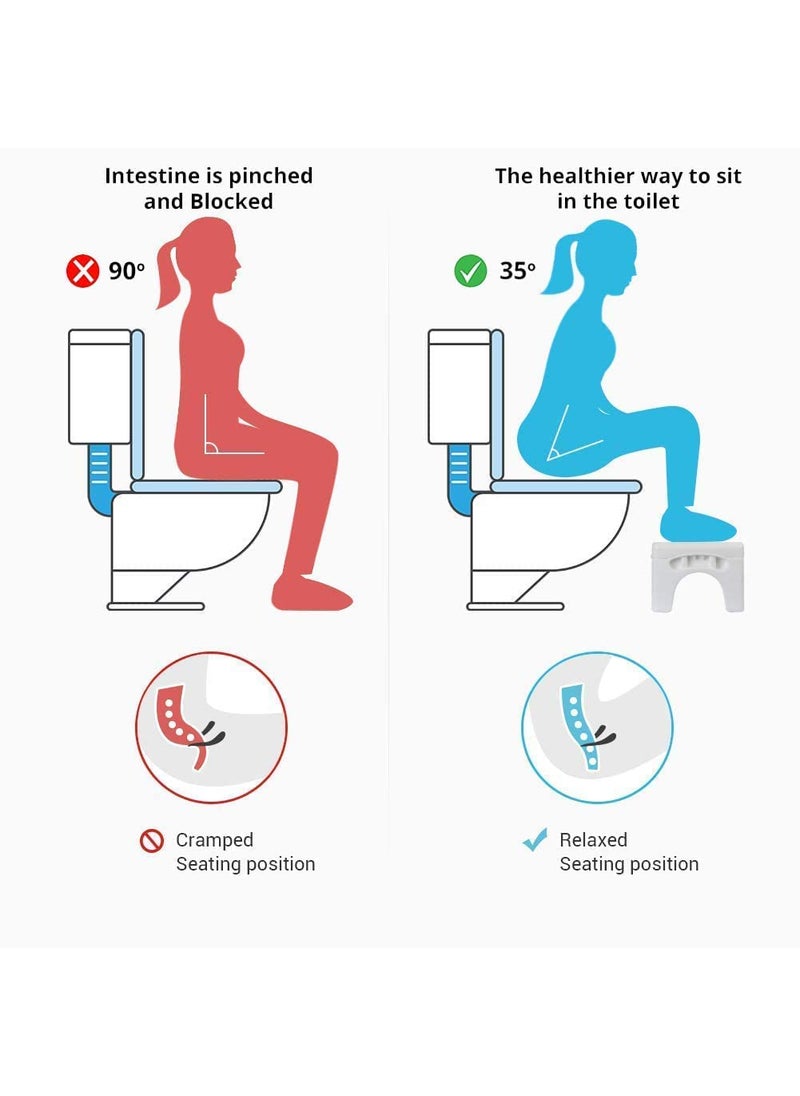 Intestine is pinched and Blocked

90°

Cramped Seating position

The healthier way to sit in the toilet

35°

Relaxed Seating position