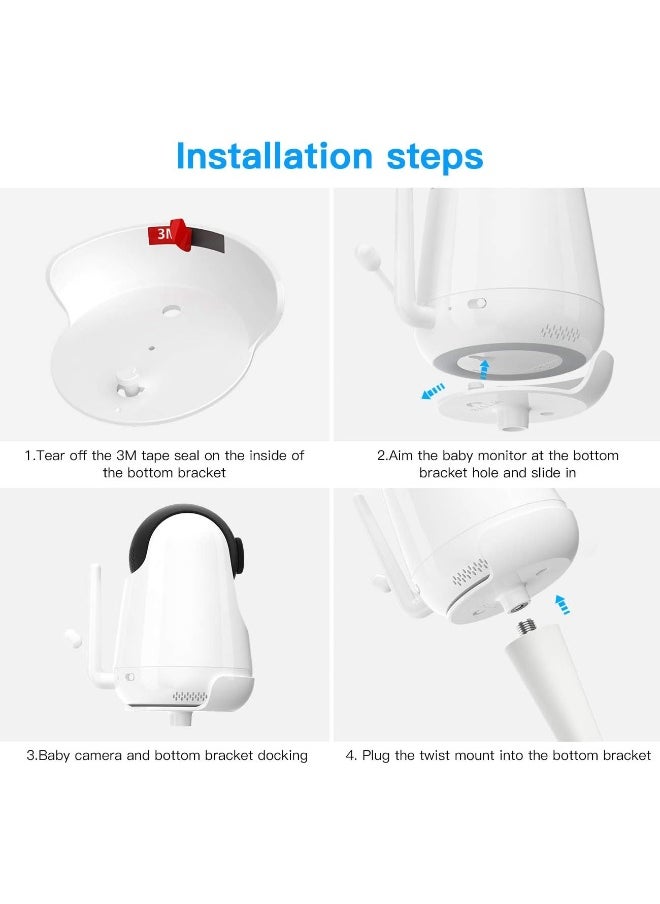 Installation steps

3M

1.Tear off the 3M tape seal on the inside of the bottom bracket

2.Aim the baby monitor at the bottom bracket hole and slide in

3.Baby camera and bottom bracket docking

4. Plug the twist mount into the bottom bracket