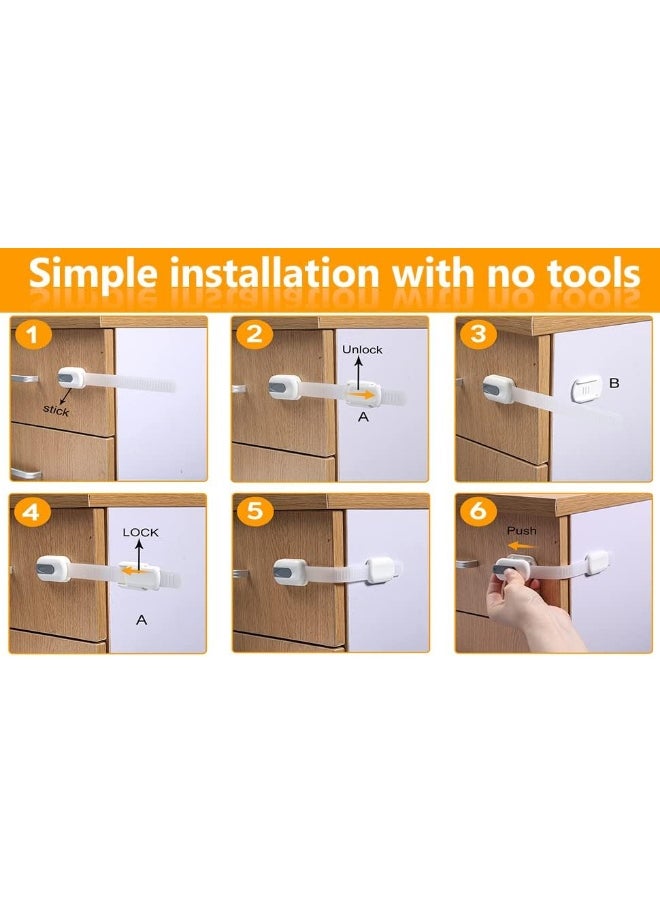 Simple installation with no tools

1
stick

2
Unlock
A

3
B

4
LOCK
A

5

6
Push