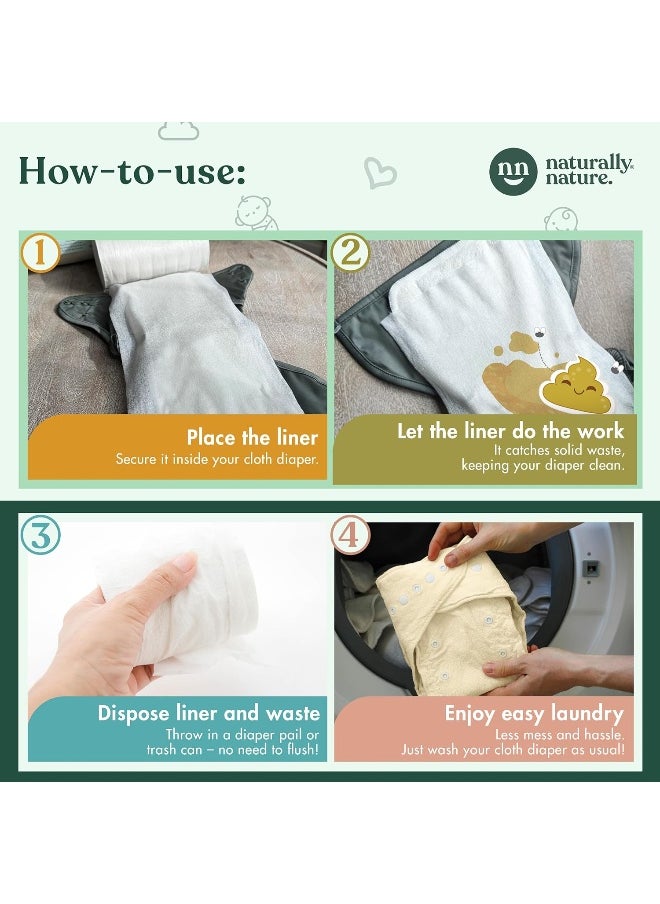 How-to-use:

nn naturally nature.

1

Place the liner
Secure it inside your cloth diaper.

2

Let the liner do the work
It catches solid waste, keeping your diaper clean.

3

Dispose liner and waste
Throw in a diaper pail or trash can – no need to flush!

4

Enjoy easy laundry
Less mess and hassle. Just wash your cloth diaper as usual!