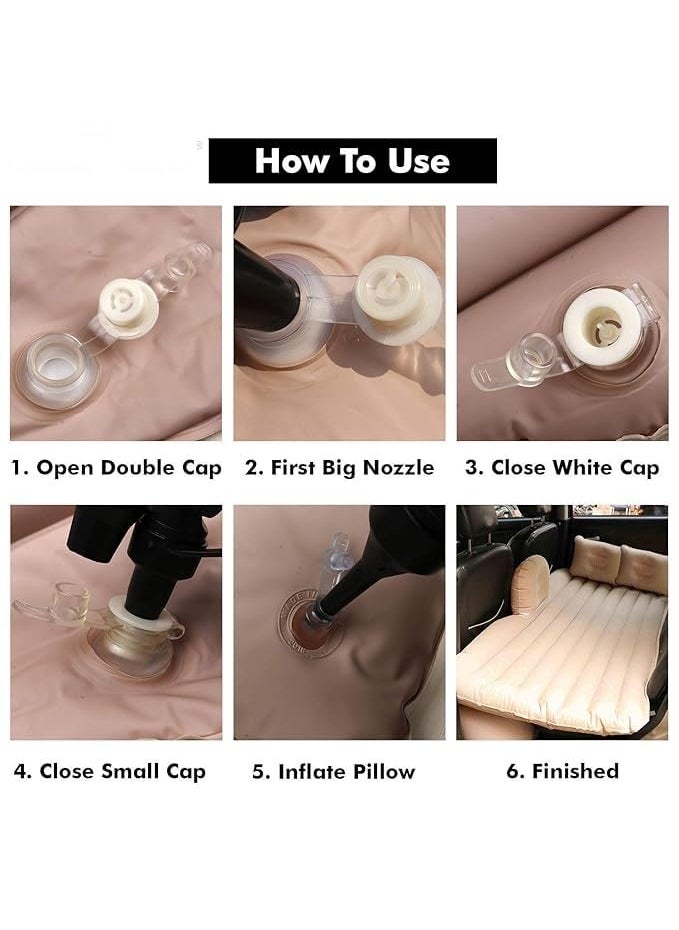 How To Use

1. Open Double Cap

2. First Big Nozzle

3. Close White Cap

4. Close Small Cap

5. Inflate Pillow

6. Finished