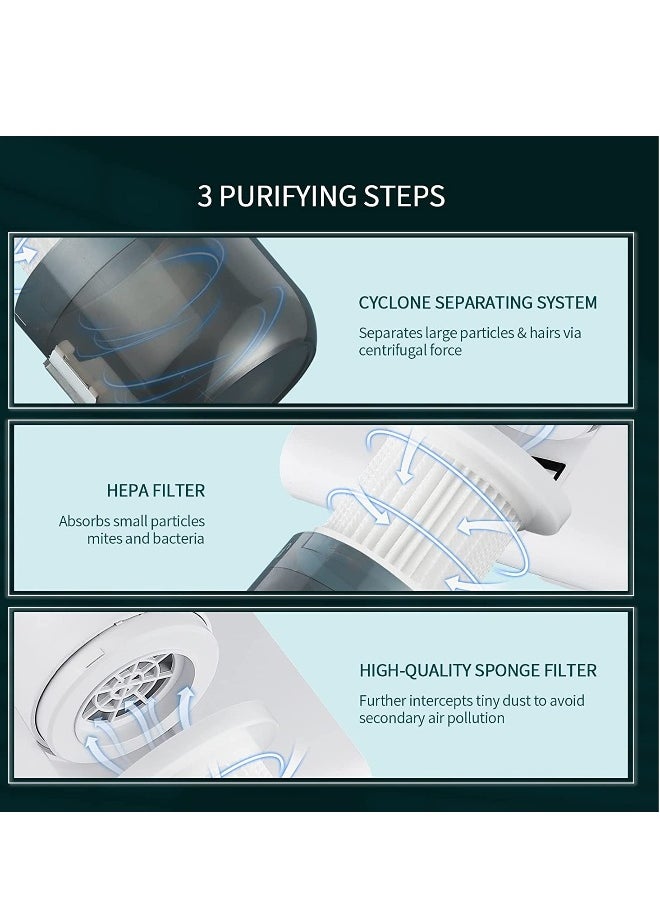 3 PURIFYING STEPS

CYCLONE SEPARATING SYSTEM

Separates large particles & hairs via centrifugal force

HEPA FILTER

Absorbs small particles mites and bacteria

HIGH-QUALITY SPONGE FILTER

Further intercepts tiny dust to avoid secondary air pollution