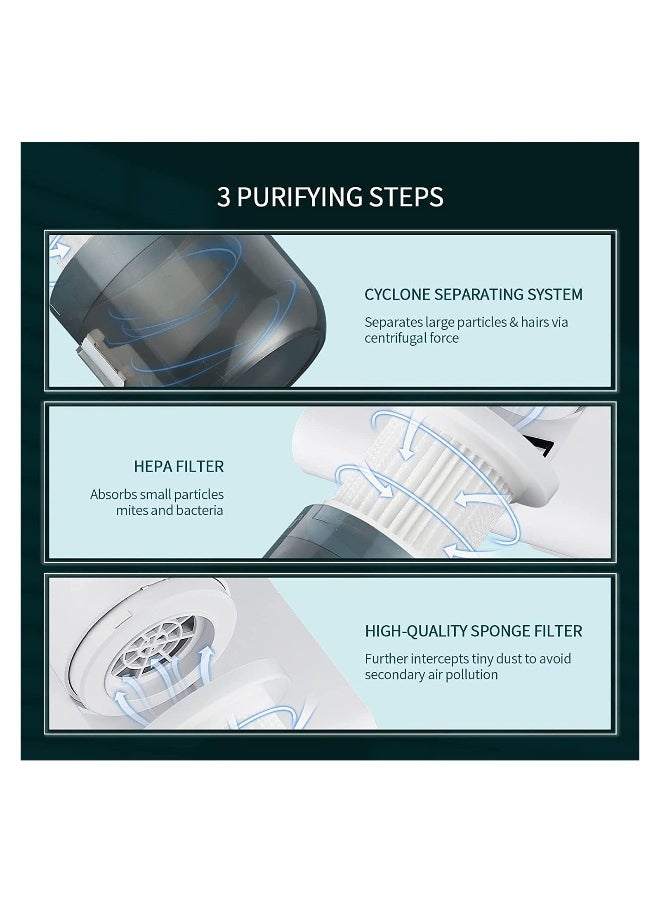 3 PURIFYING STEPS

CYCLONE SEPARATING SYSTEM

Separates large particles & hairs via centrifugal force

HEPA FILTER

Absorbs small particles mites and bacteria

HIGH-QUALITY SPONGE FILTER

Further intercepts tiny dust to avoid secondary air pollution