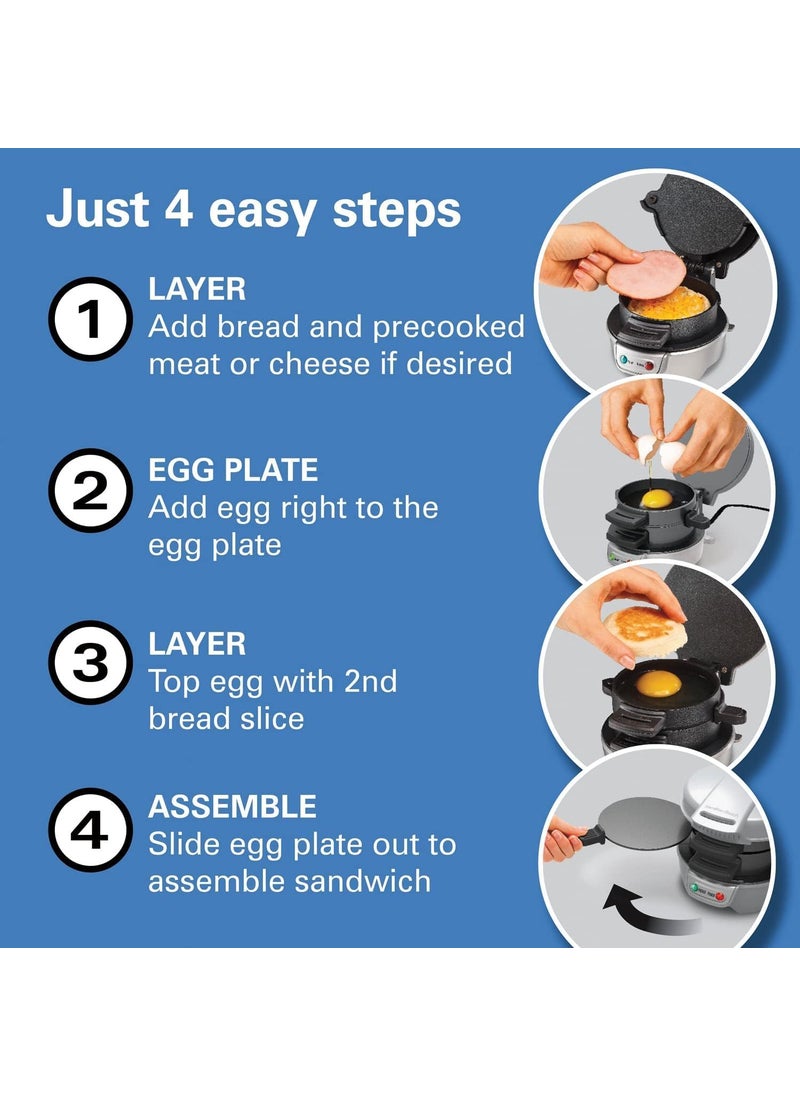 Just 4 easy steps

1
LAYER
Add bread and precooked meat or cheese if desired

2
EGG PLATE
Add egg right to the egg plate

3
LAYER
Top egg with 2nd bread slice

4
ASSEMBLE
Slide egg plate out to assemble sandwich