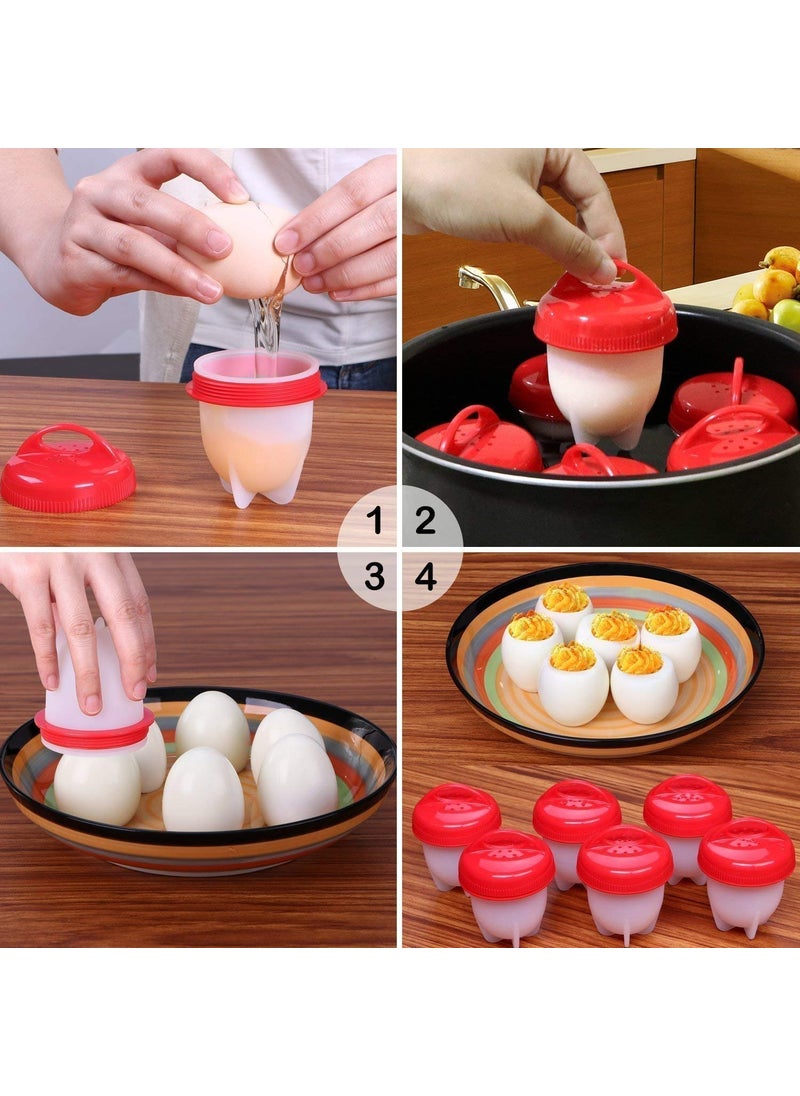 1 2
3 4