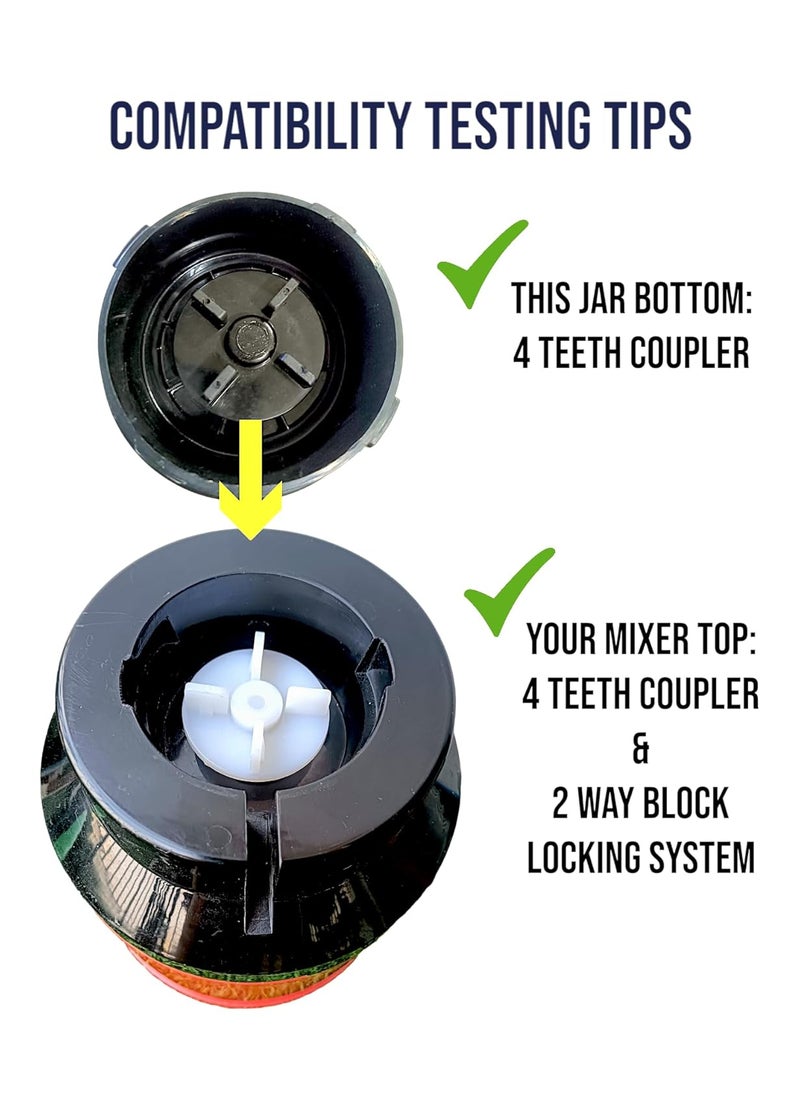 COMPATIBILITY TESTING TIPS

THIS JAR BOTTOM:
4 TEETH COUPLER

YOUR MIXER TOP:
4 TEETH COUPLER
&
2 WAY BLOCK
LOCKING SYSTEM