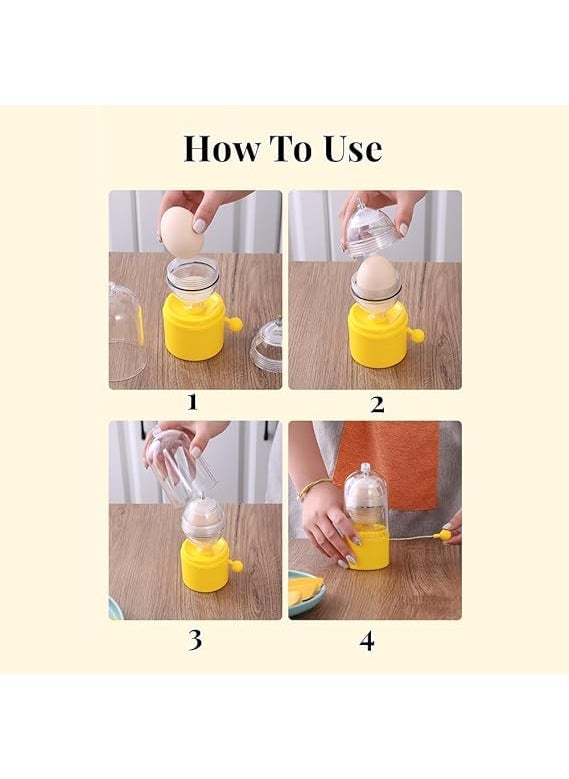 How To Use

1

2

3

4