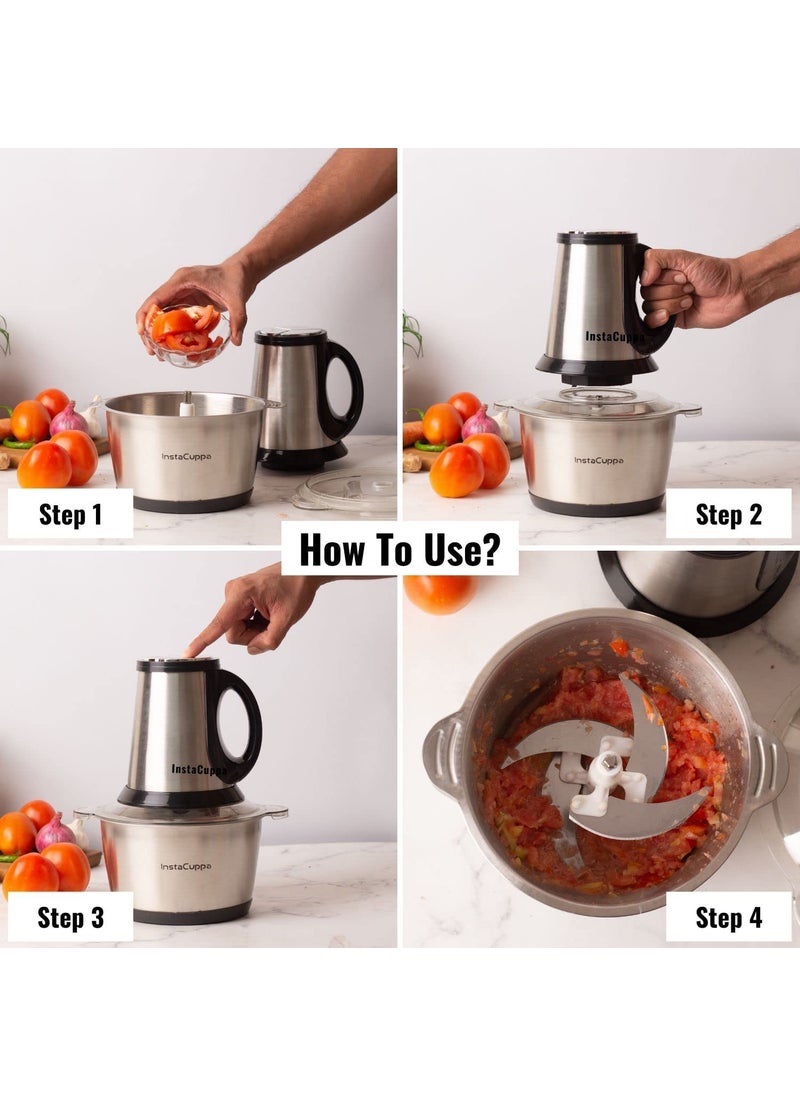 InstaCuppa

Step 1

InstaCuppa

InstaCuppa

Step 2

How To Use?

InstaCuppa

InstaCuppa

Step 3

Step 4