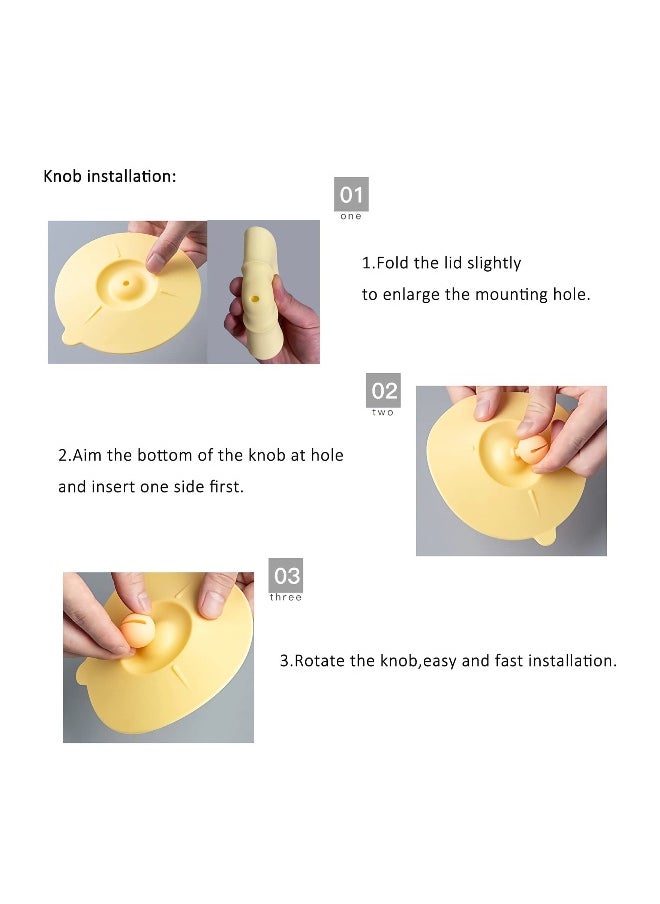 Knob installation:

01
one

1.Fold the lid slightly
to enlarge the mounting hole.

02
two

2.Aim the bottom of the knob at hole
and insert one side first.

03
three

3.Rotate the knob,easy and fast installation.