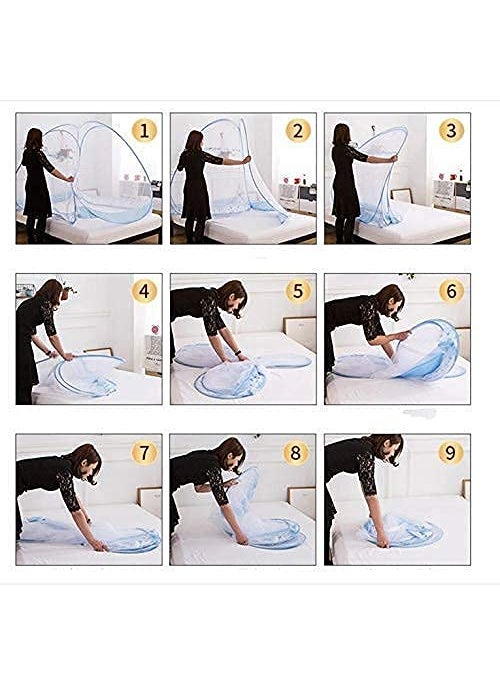 1

2

3

4

5

6

7

8

9