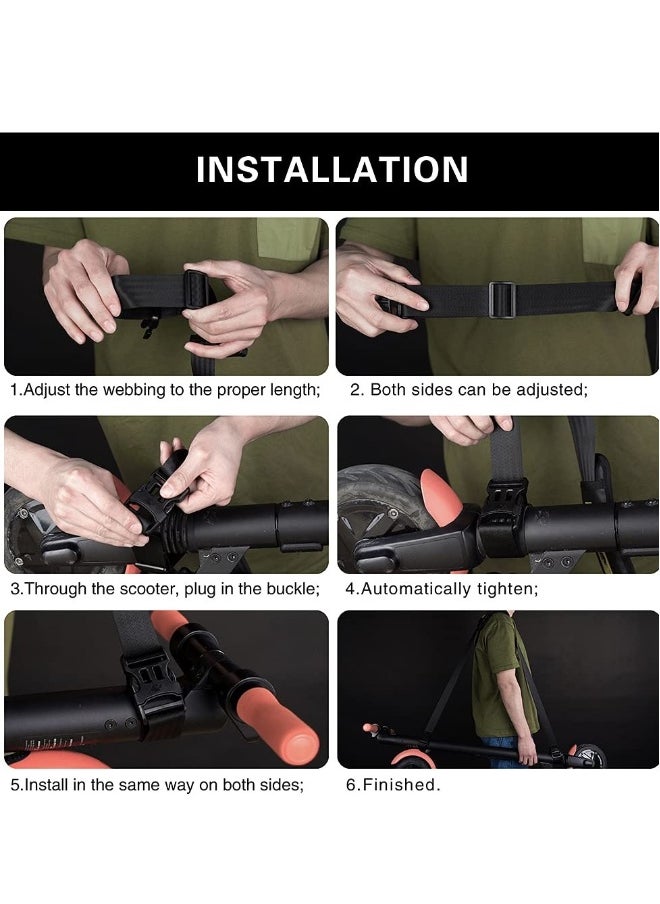 INSTALLATION

1.Adjust the webbing to the proper length;

2. Both sides can be adjusted;

3.Through the scooter, plug in the buckle;

4.Automatically tighten;

5.Install in the same way on both sides;

6.Finished.