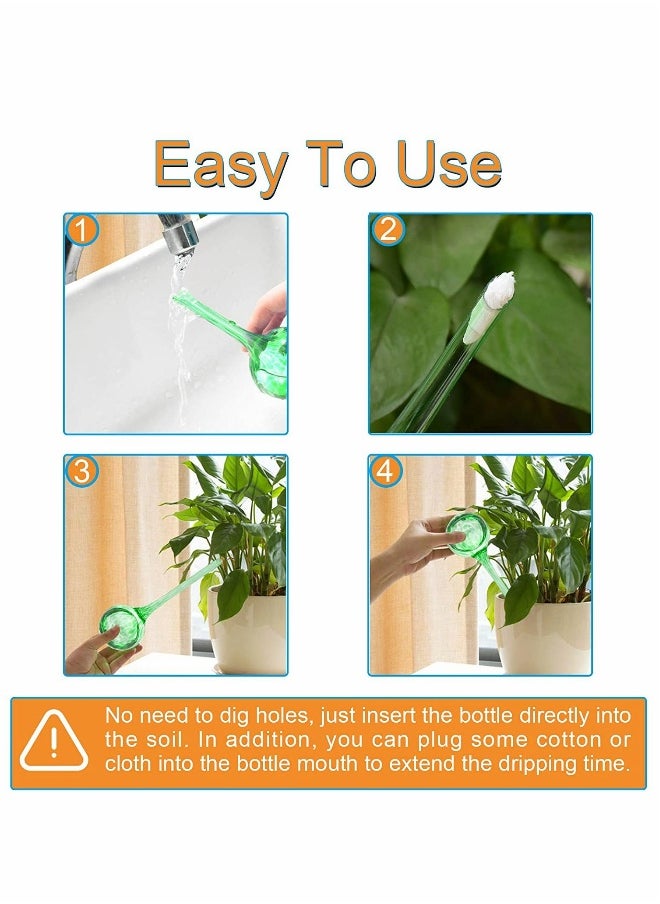 Easy To Use

1

2

3

4

No need to dig holes, just insert the bottle directly into the soil. In addition, you can plug some cotton or cloth into the bottle mouth to extend the dripping time.