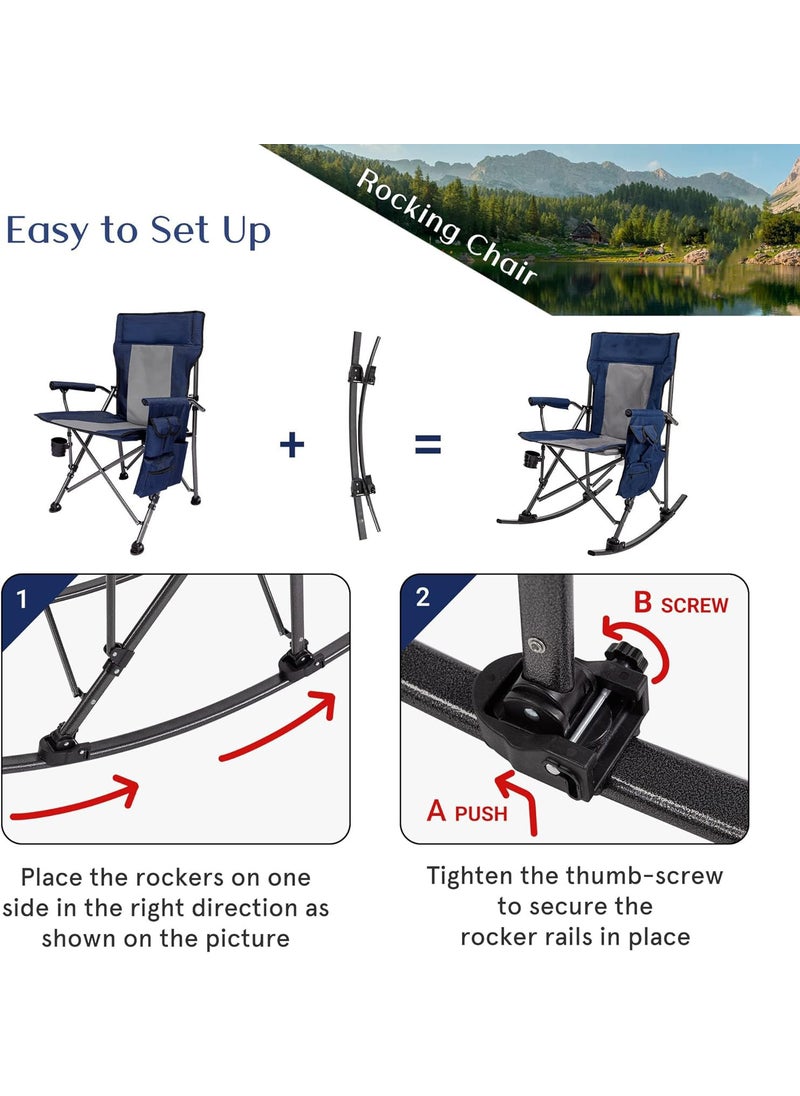 Easy to Set Up

Rocking Chair

+ =

1

2

B SCREW

A PUSH

Place the rockers on one side in the right direction as shown on the picture

Tighten the thumb-screw to secure the rocker rails in place