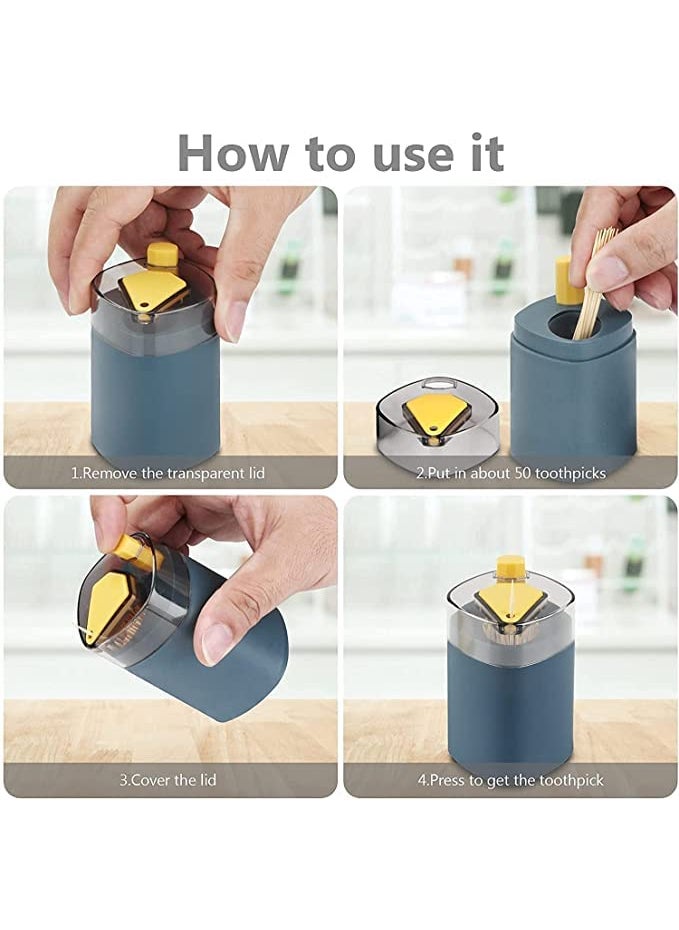 How to use it

1.Remove the transparent lid

2.Put in about 50 toothpicks

3.Cover the lid

4.Press to get the toothpick