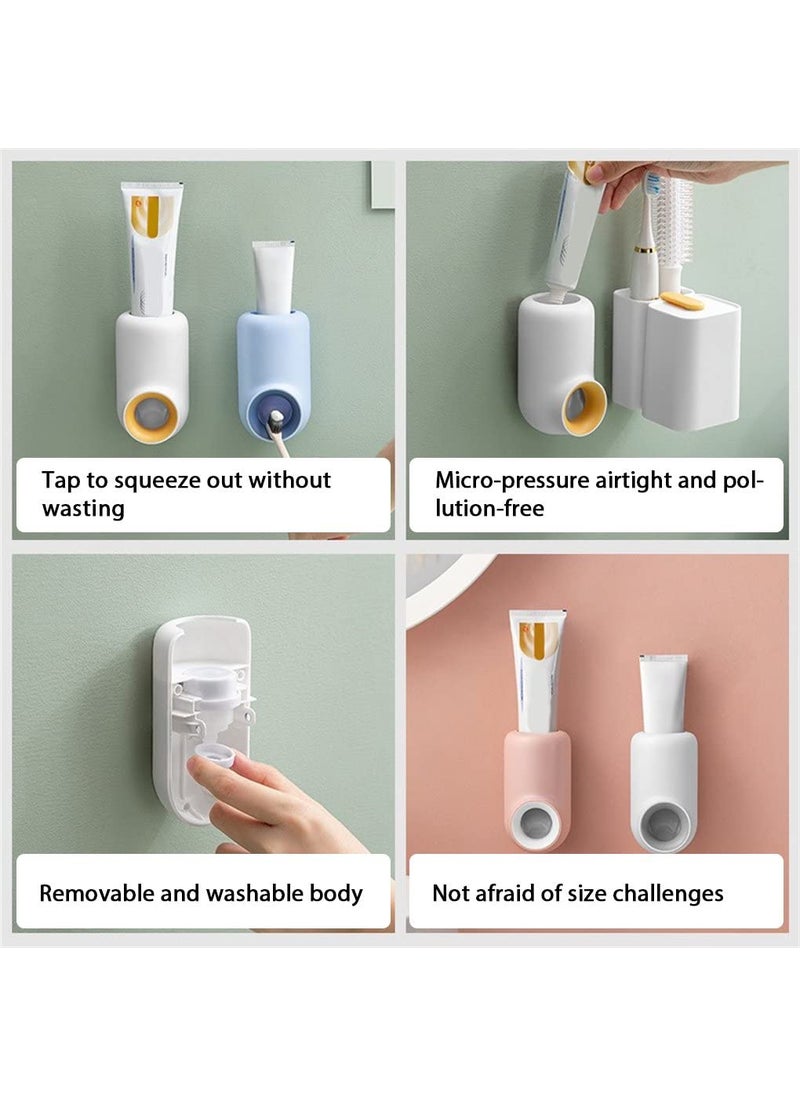 Tap to squeeze out without wasting

Micro-pressure airtight and pollution-free

Removable and washable body

Not afraid of size challenges