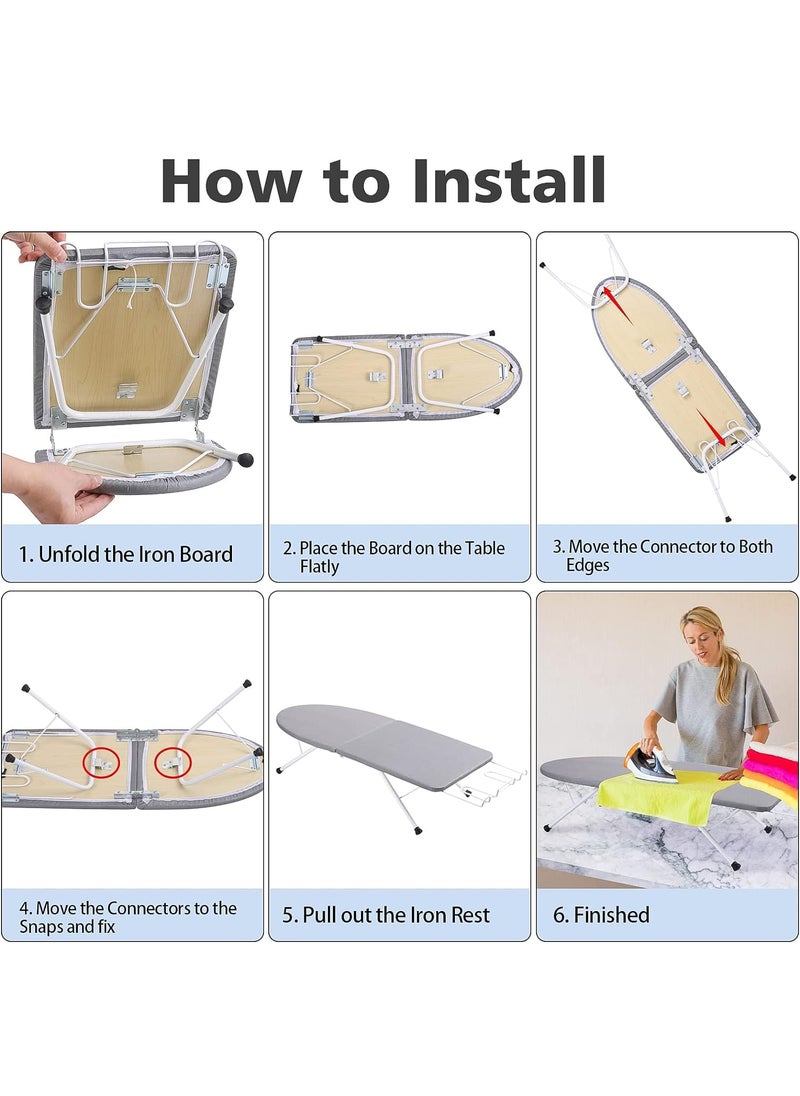 How to Install

1. Unfold the Iron Board

2. Place the Board on the Table Flatly

3. Move the Connector to Both Edges

4. Move the Connectors to the Snaps and fix

5. Pull out the Iron Rest

6. Finished